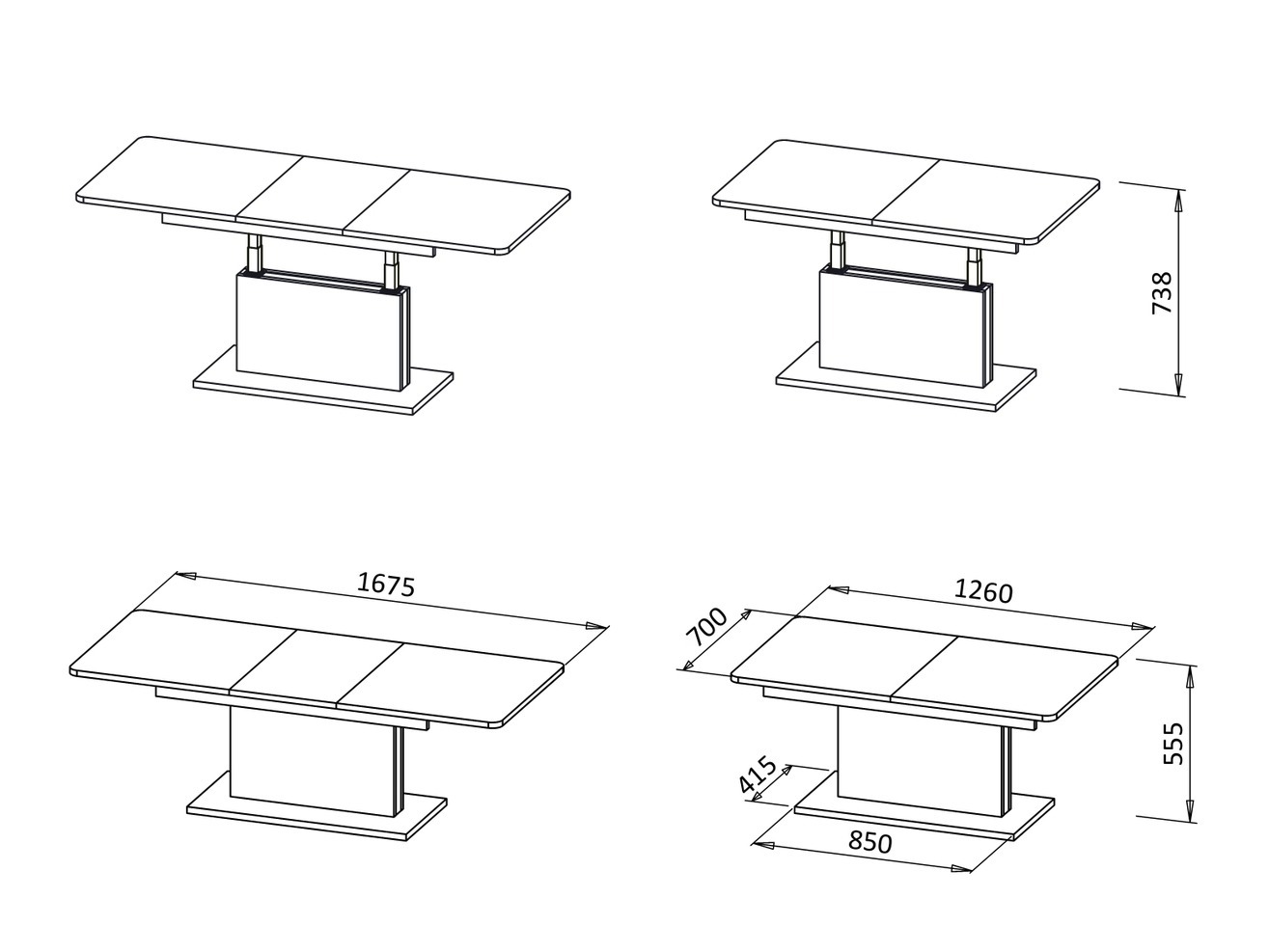 738

1675

1260

700

555

415

850