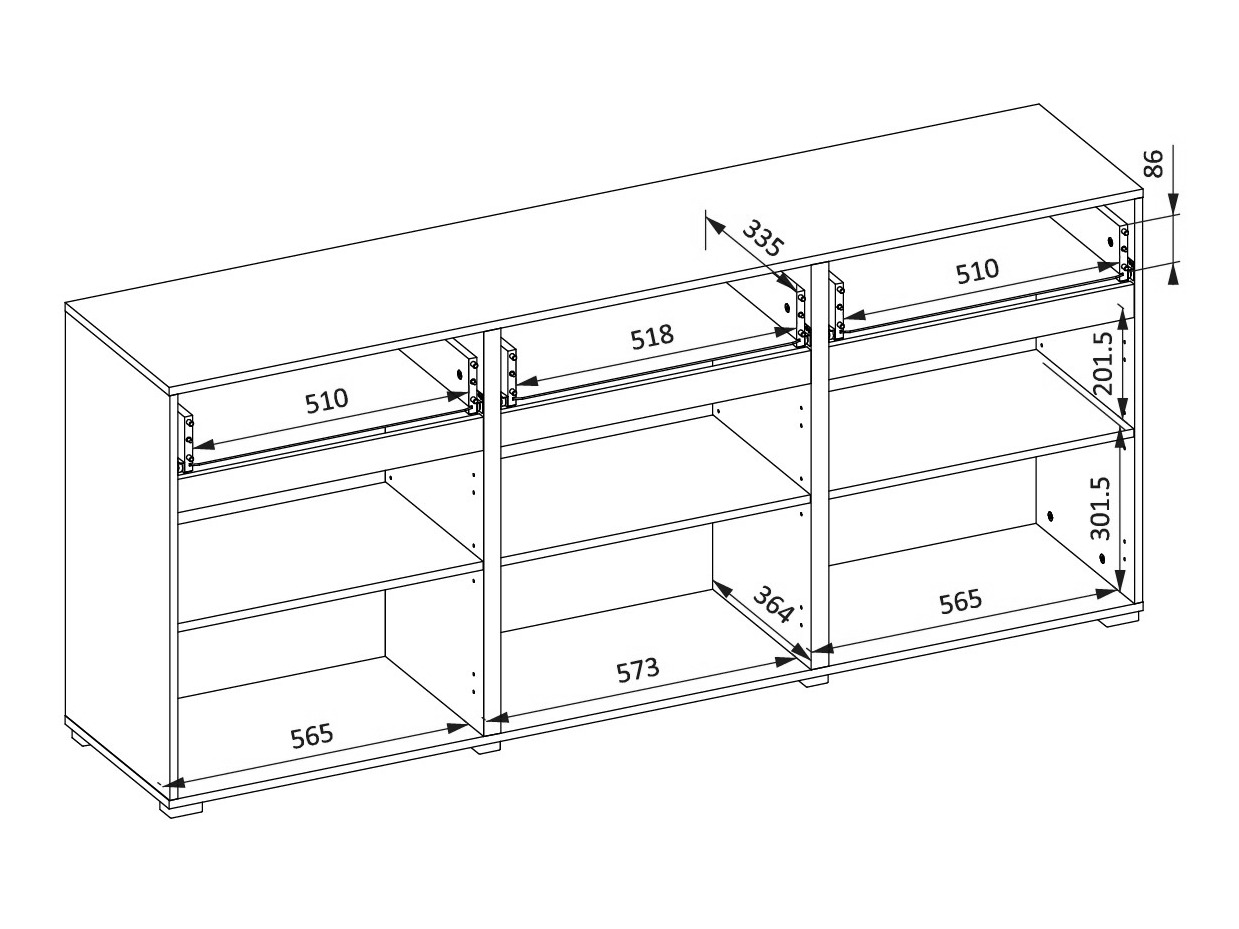 86
335
510
518
510
201.5
301.5
364
565
573
565