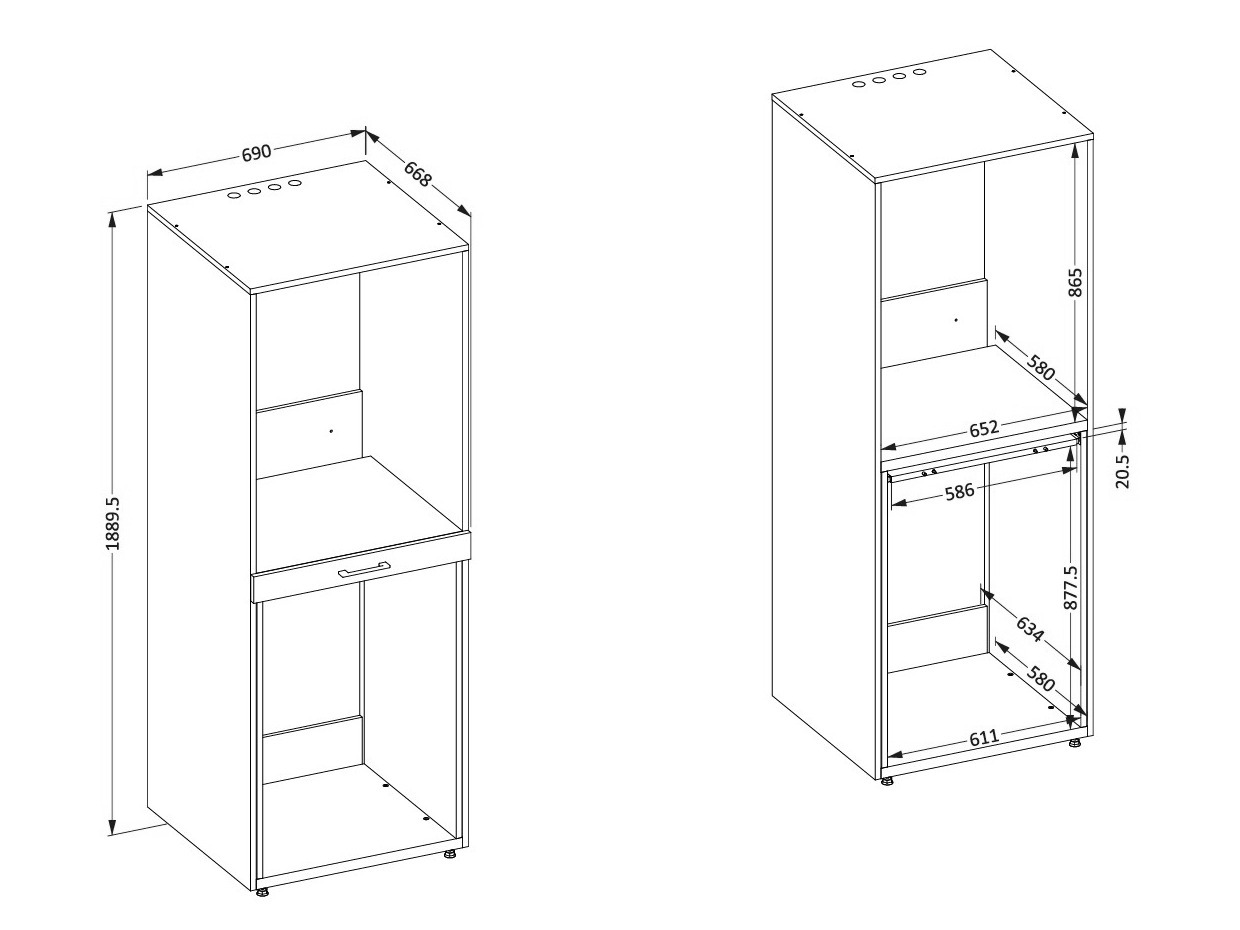 690
668
1889.5
865
580
652
20.5
586
877.5
634
580
611