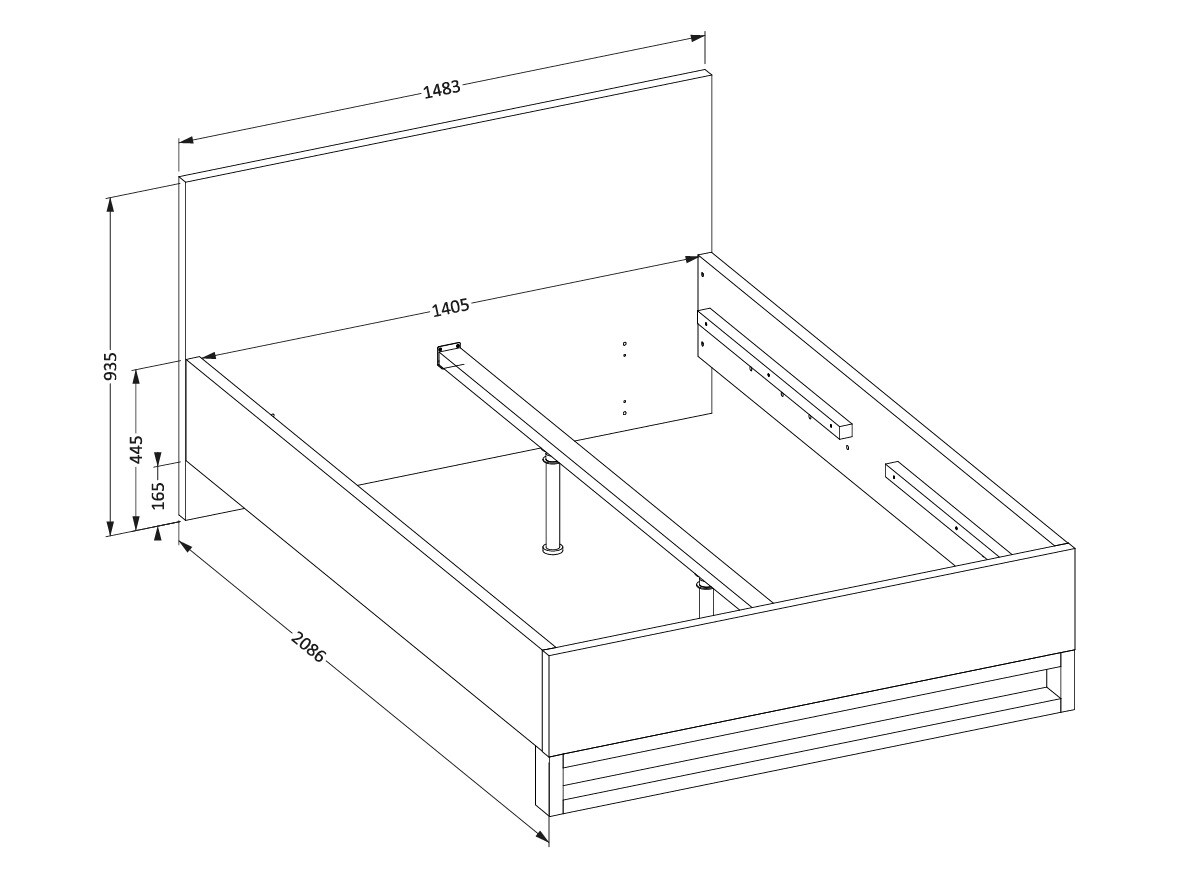 1483
1405
935
445
165
2086