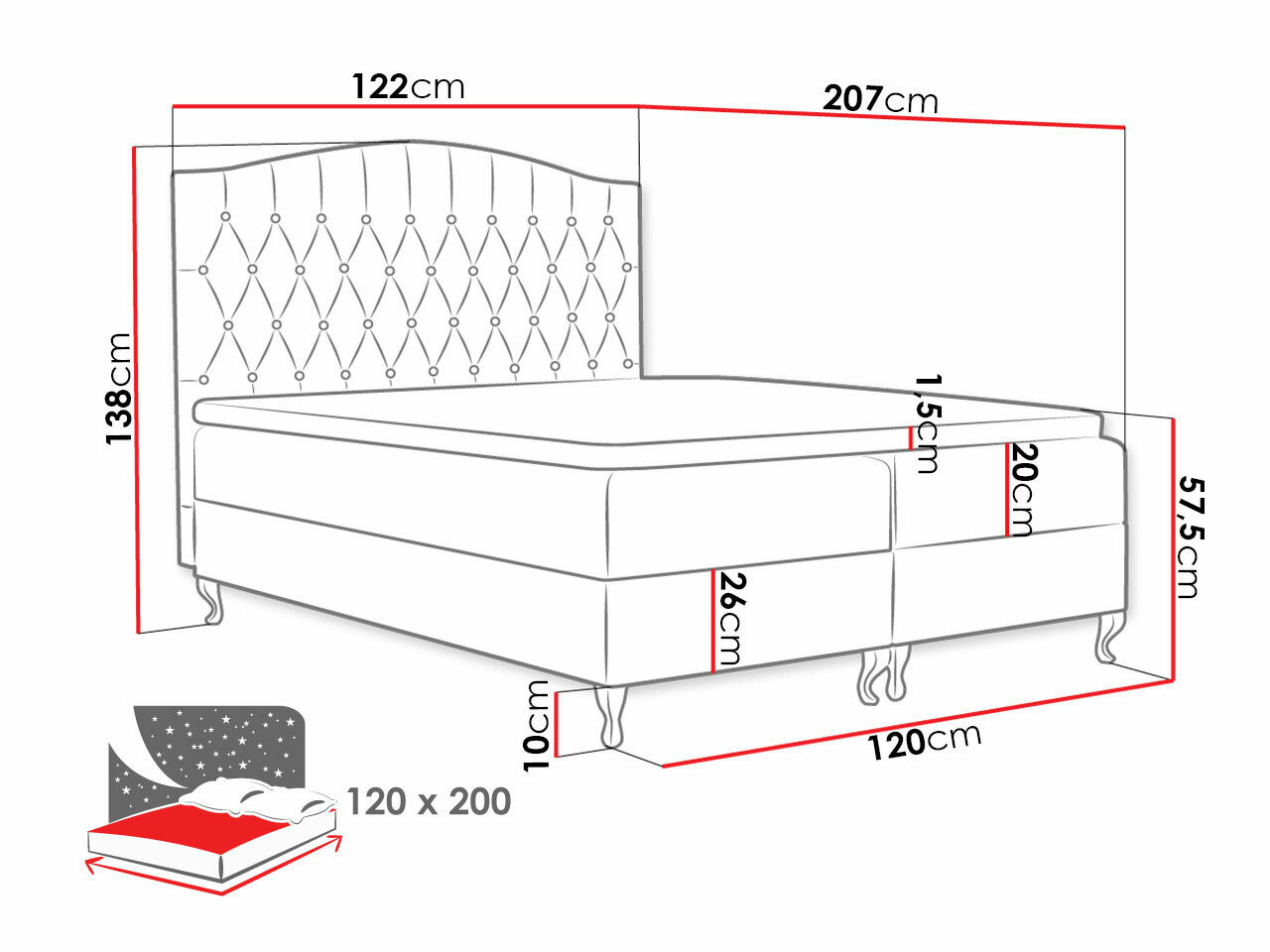 122cm
207cm
138cm
1,5cm
20cm
57,5cm
26cm
10cm
120cm
120 x 200