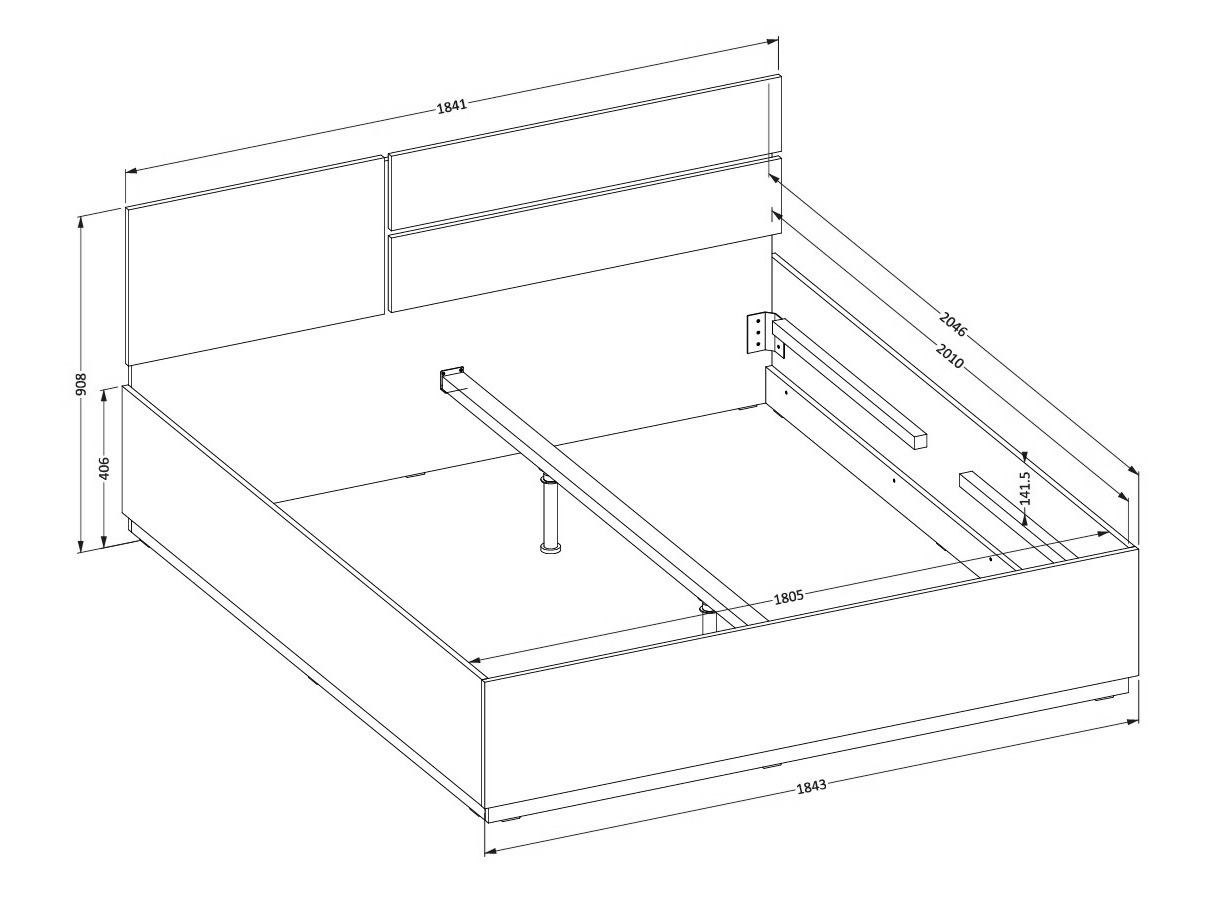 1841
908
406
2046
2010
141.5
1805
1843