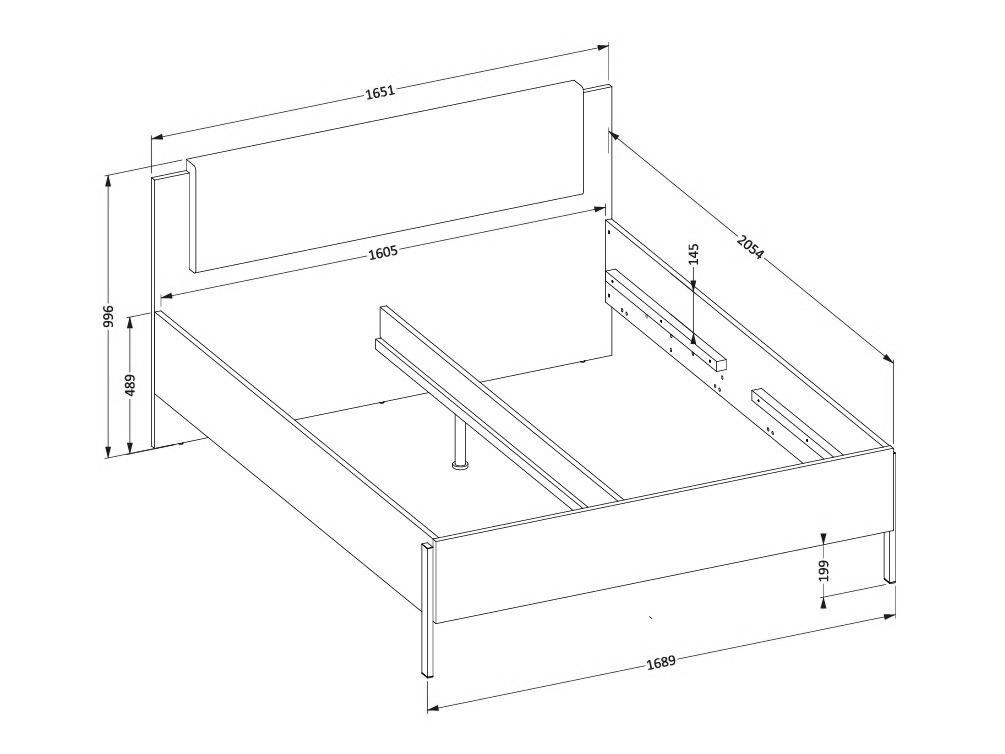 1651
2054
1605
145
996
489
199
1689