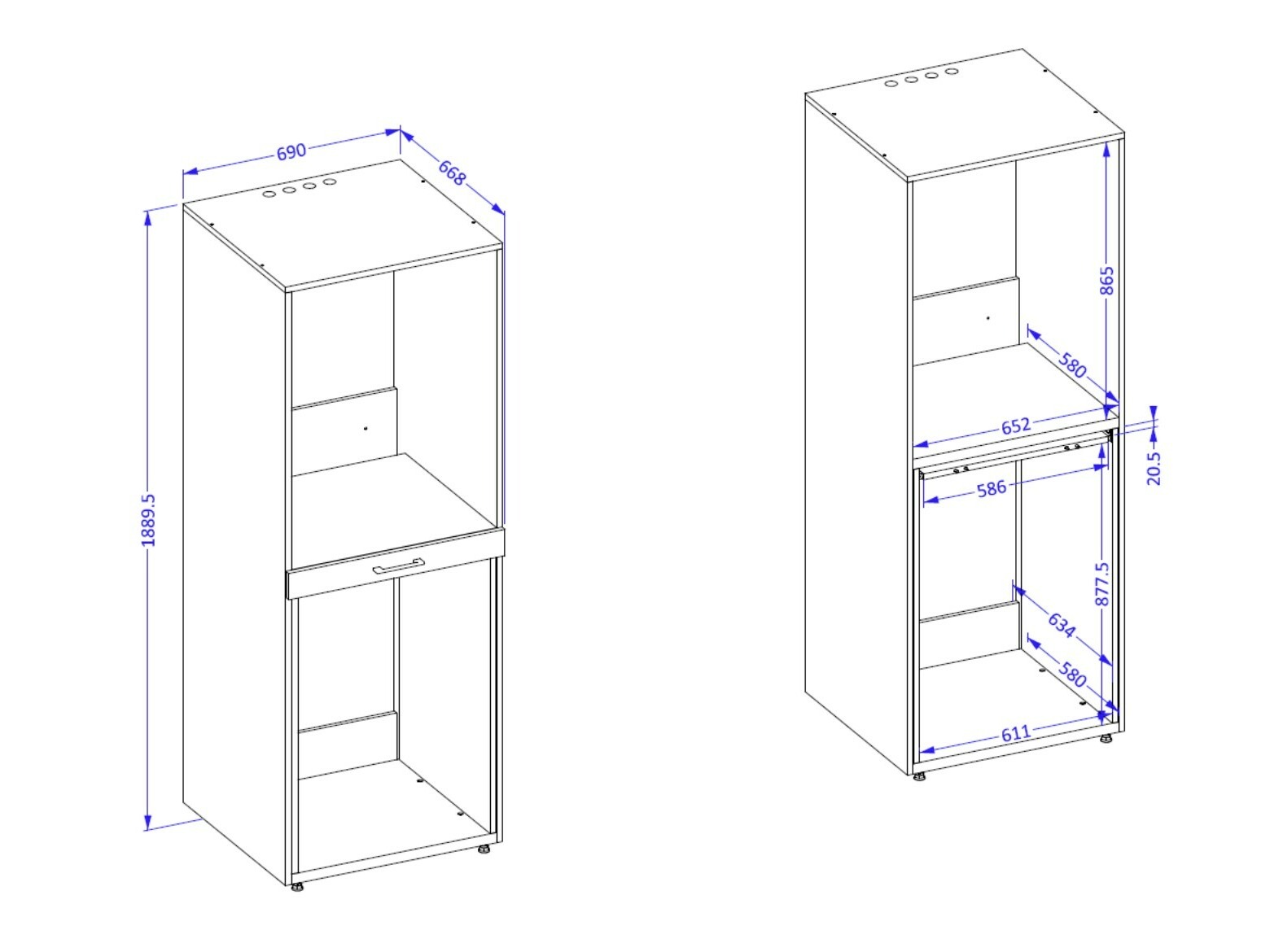 690
668
1889.5

865
580
652
20.5
586
877.5
634
580
611