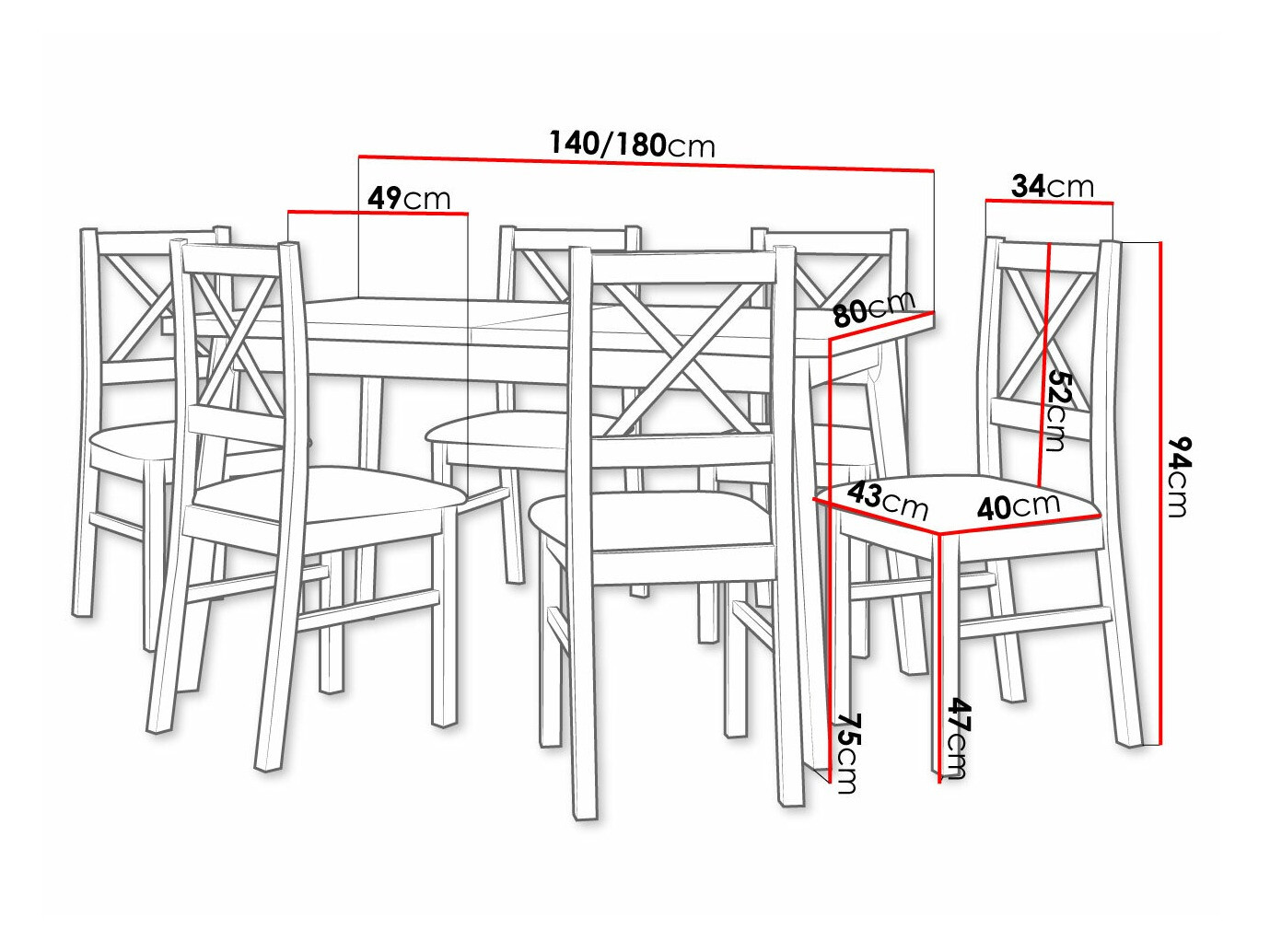 140/180cm
49cm
34cm
80cm
52cm
94cm
43cm
40cm
75cm
47cm