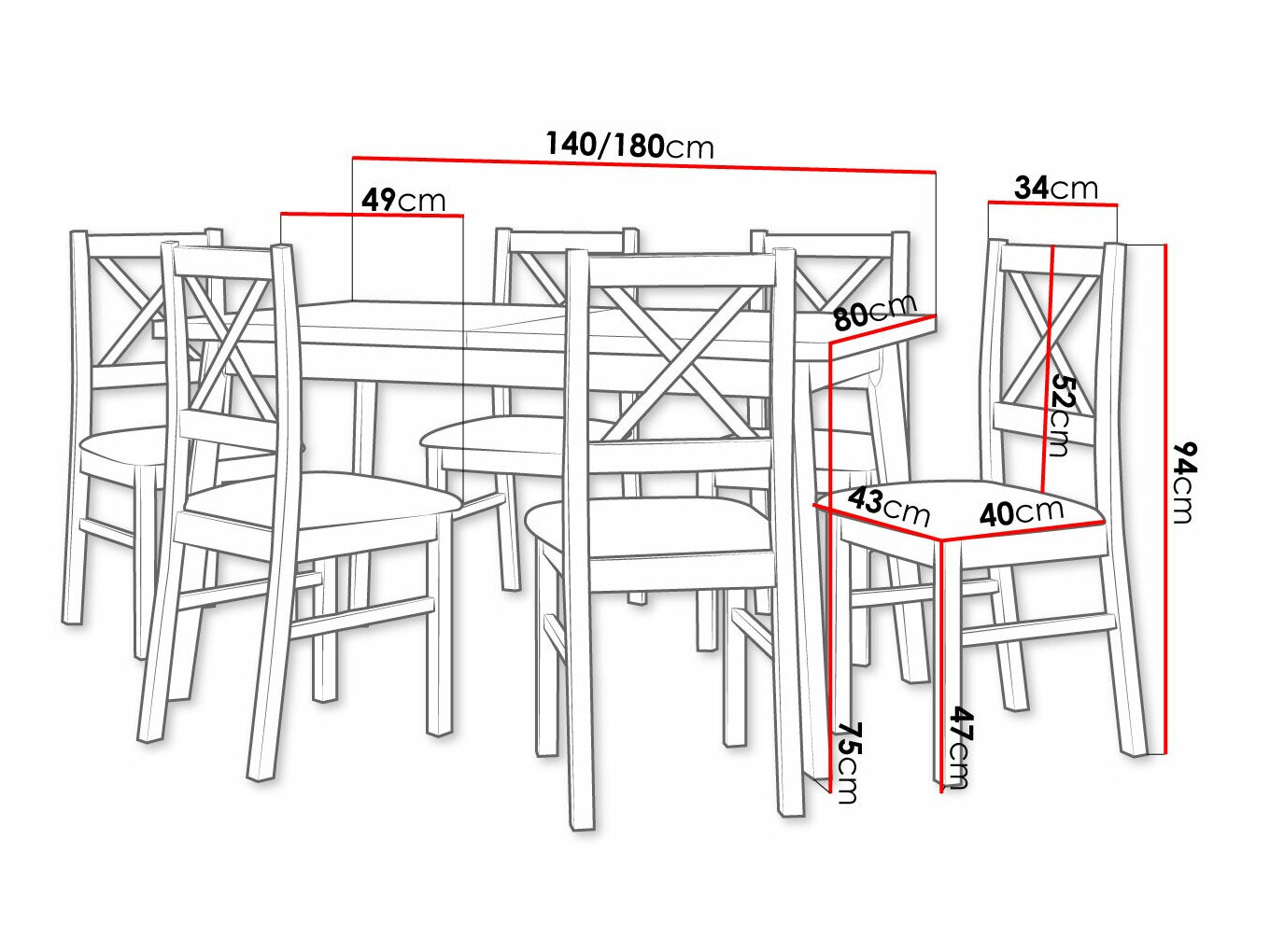 140/180cm
49cm
34cm
80cm
52cm
94cm
43cm
40cm
75cm
47cm