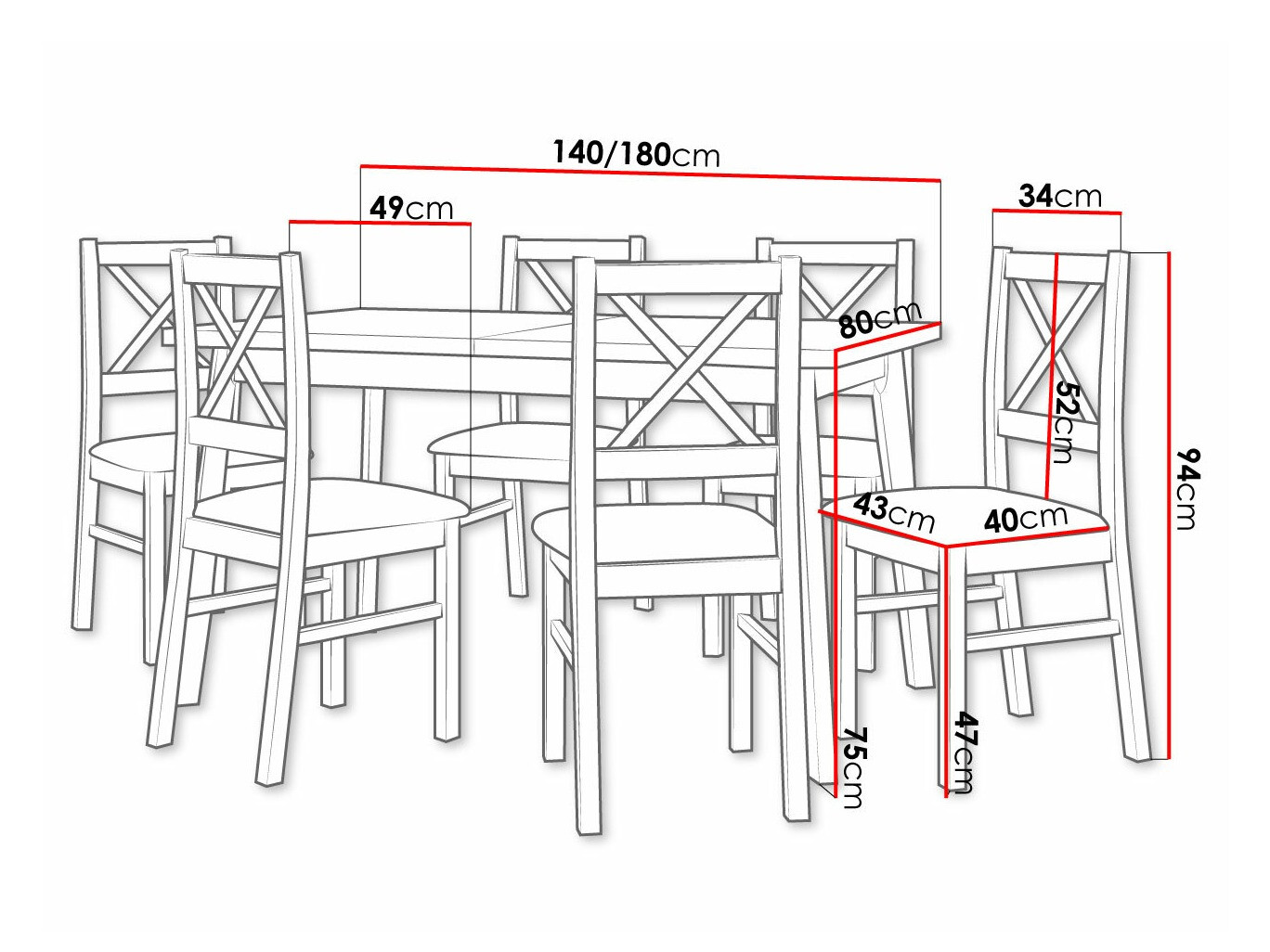 140/180cm

49cm

34cm

80cm

52cm

94cm

43cm

40cm

75cm

47cm