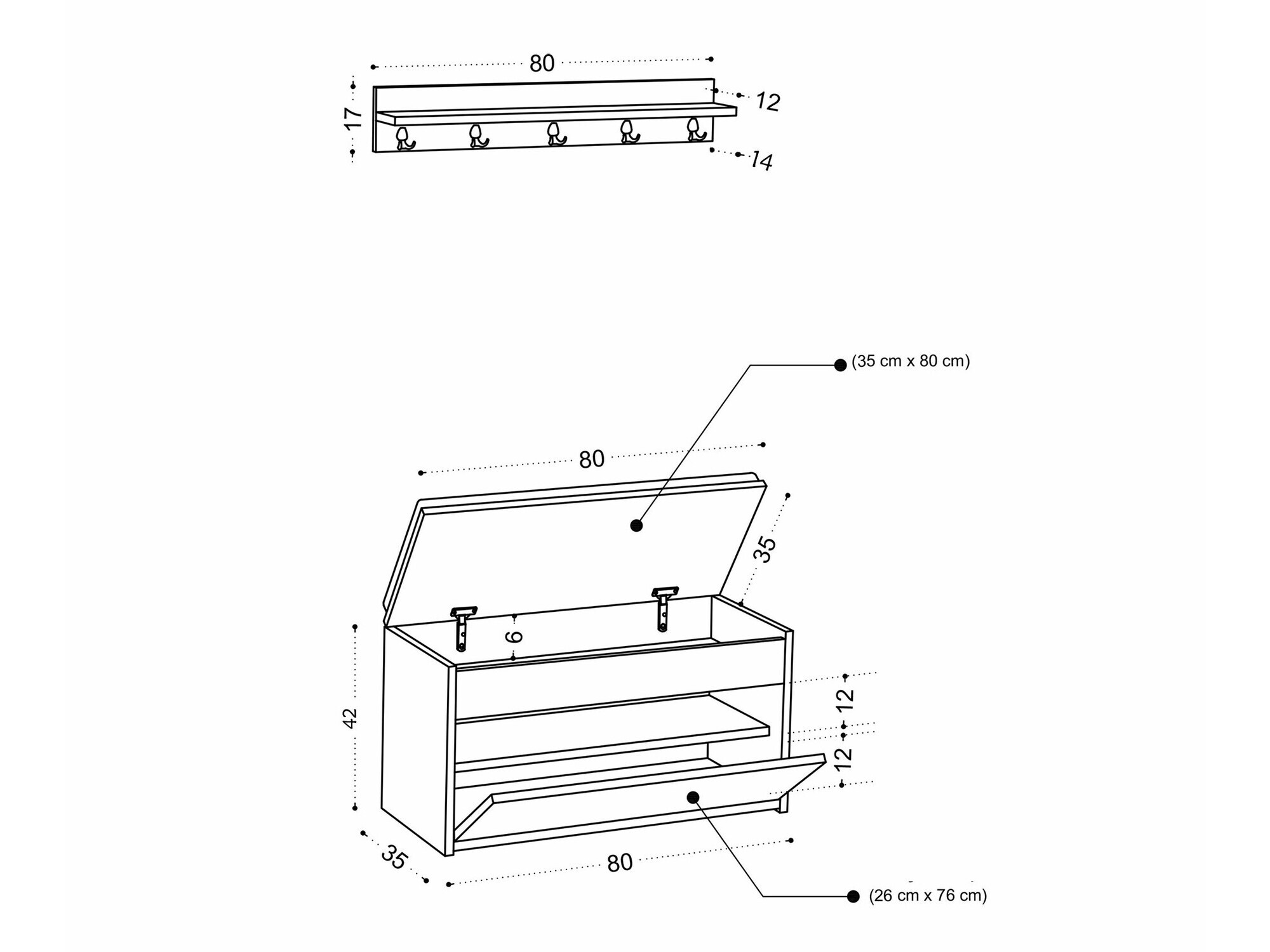 80
17
12
14

(35 cm x 80 cm)
80
35
6
42
12
12
35
80
(26 cm x 76 cm)