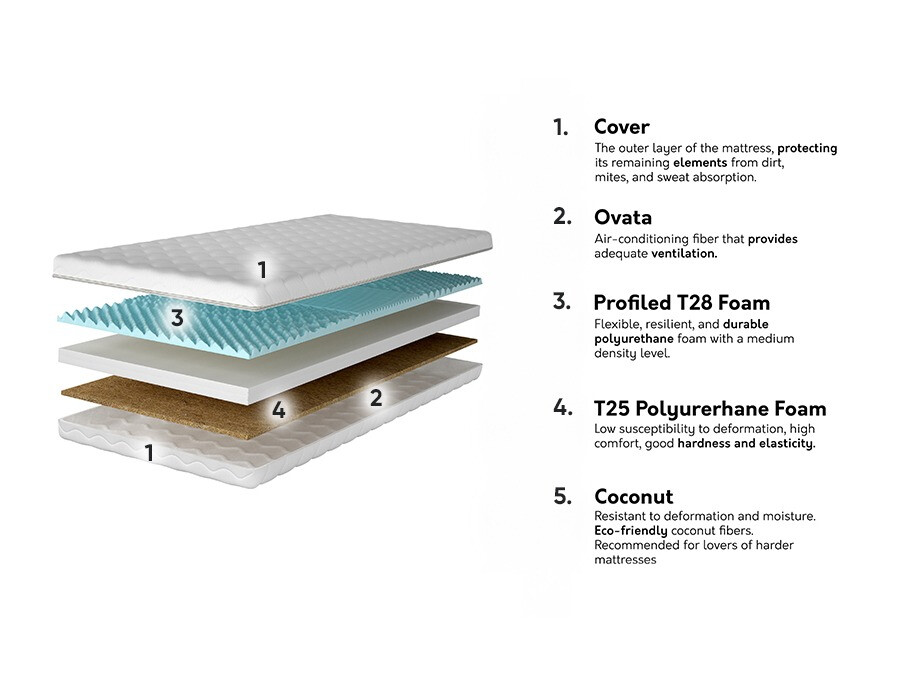 1

3

4

2

1

1. Cover
The outer layer of the mattress, protecting its remaining elements from dirt, mites, and sweat absorption.

2. Ovata
Air-conditioning fiber that provides adequate ventilation.

3. Profiled T28 Foam
Flexible, resilient, and durable polyurethane foam with a medium density level.

4. T25 Polyurerhane Foam
Low susceptibility to deformation, high comfort, good hardness and elasticity.

5. Coconut
Resistant to deformation and moisture. Eco-friendly coconut fibers. Recommended for lovers of harder mattresses