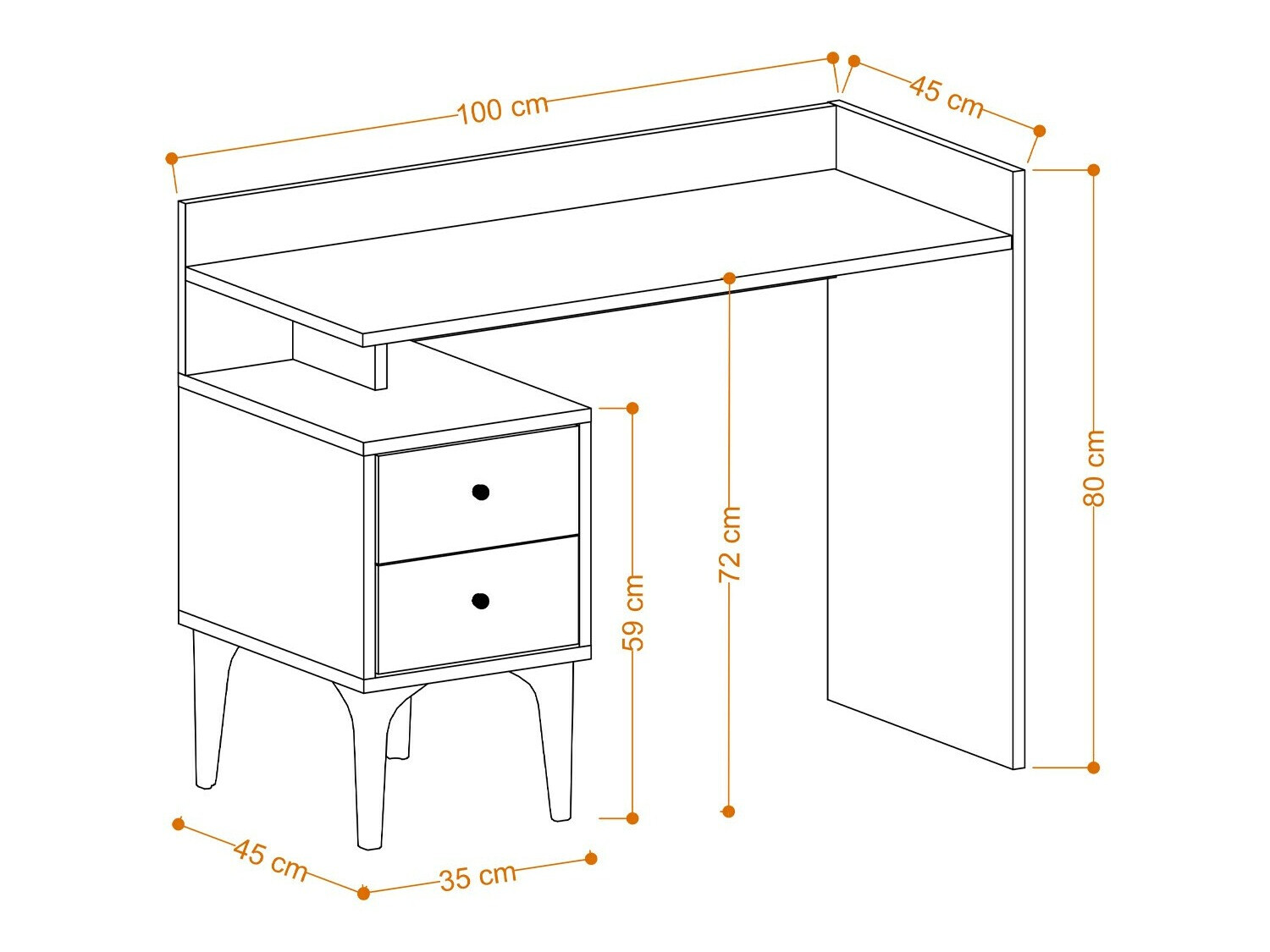 100 cm
45 cm
80 cm
72 cm
59 cm
45 cm
35 cm