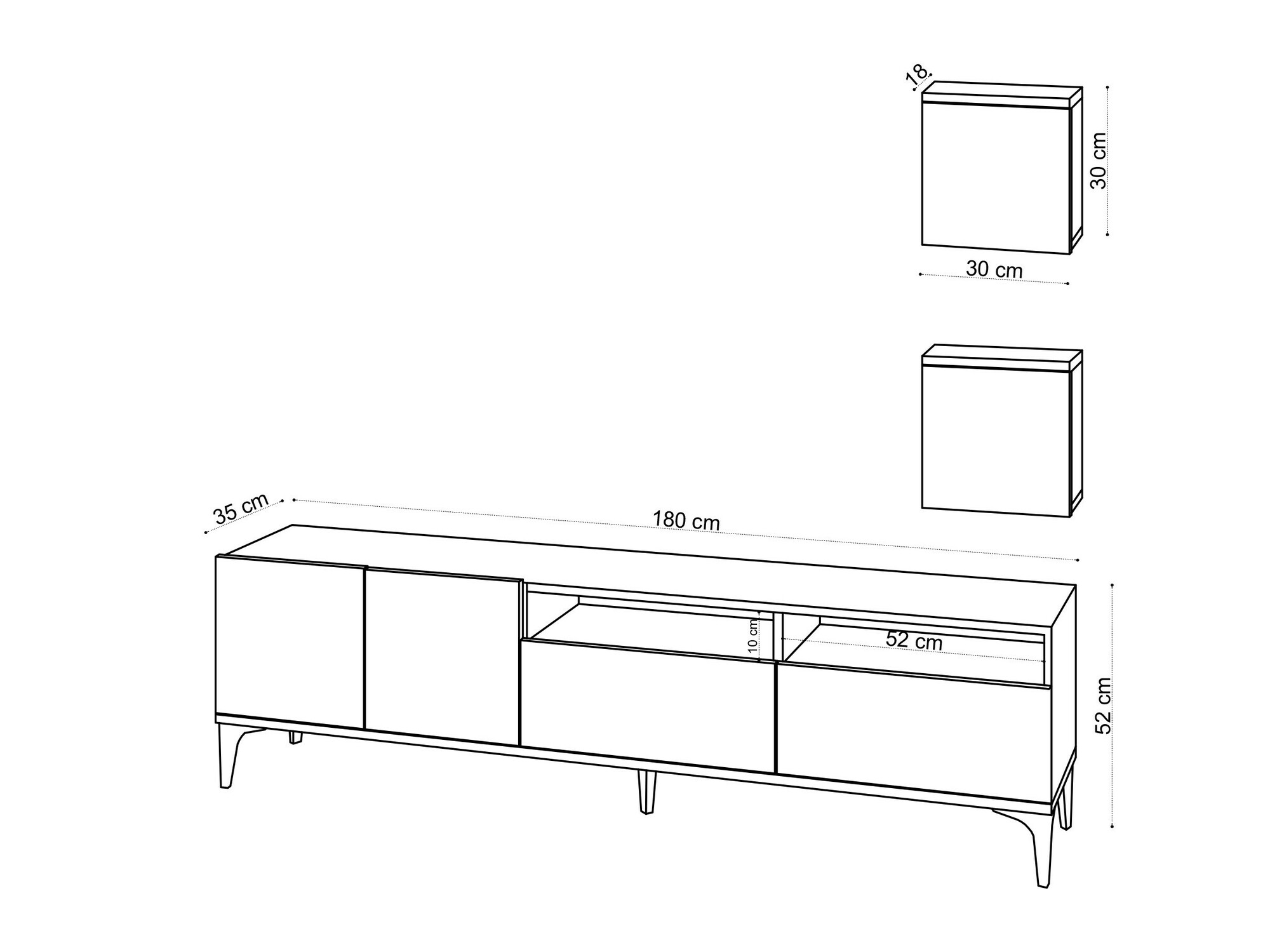 18

30 cm

30 cm

35 cm

180 cm

10 cm

52 cm

52 cm