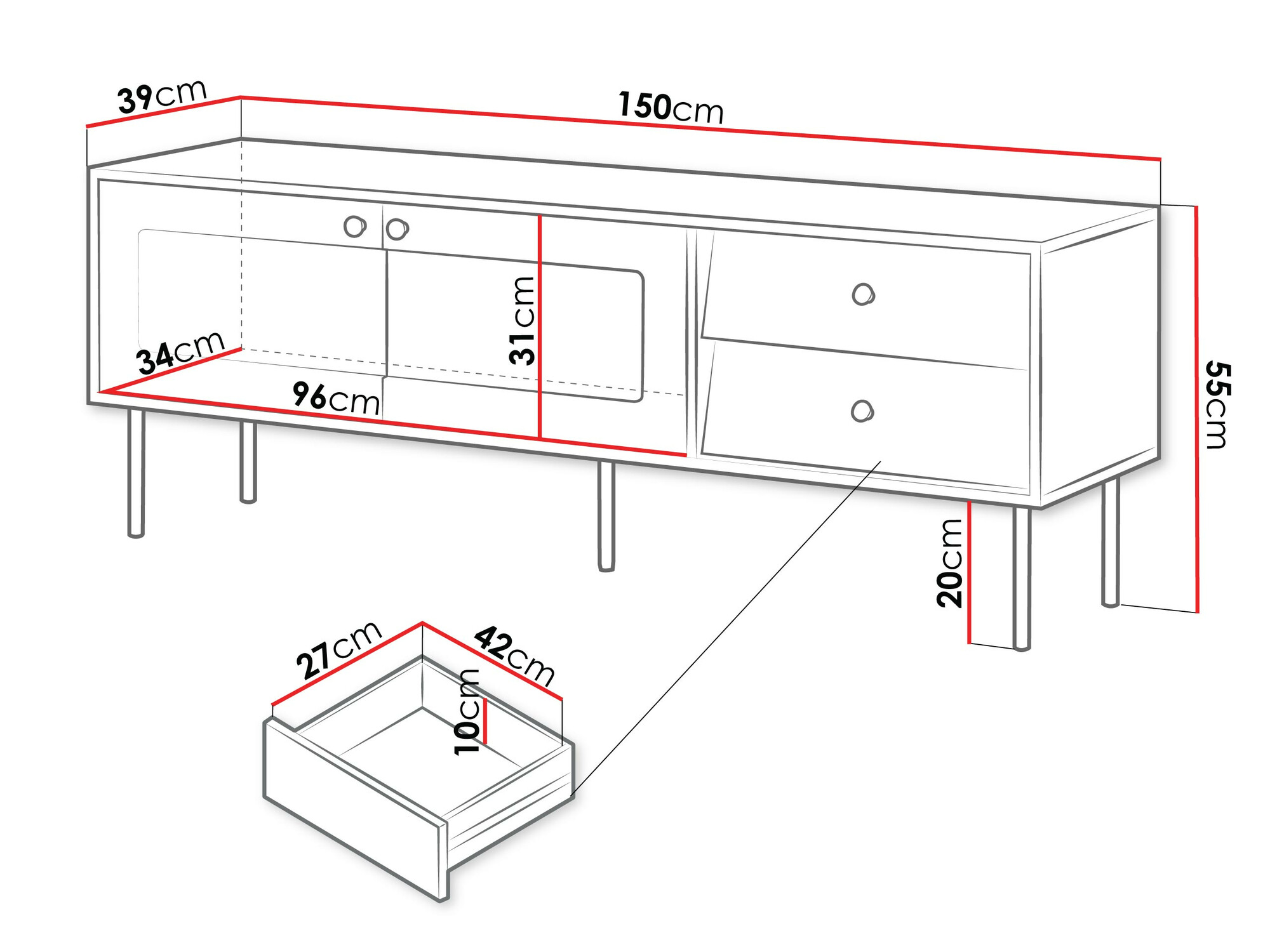 39cm
150cm
31cm
34cm
96cm
55cm
20cm
27cm
42cm
10cm