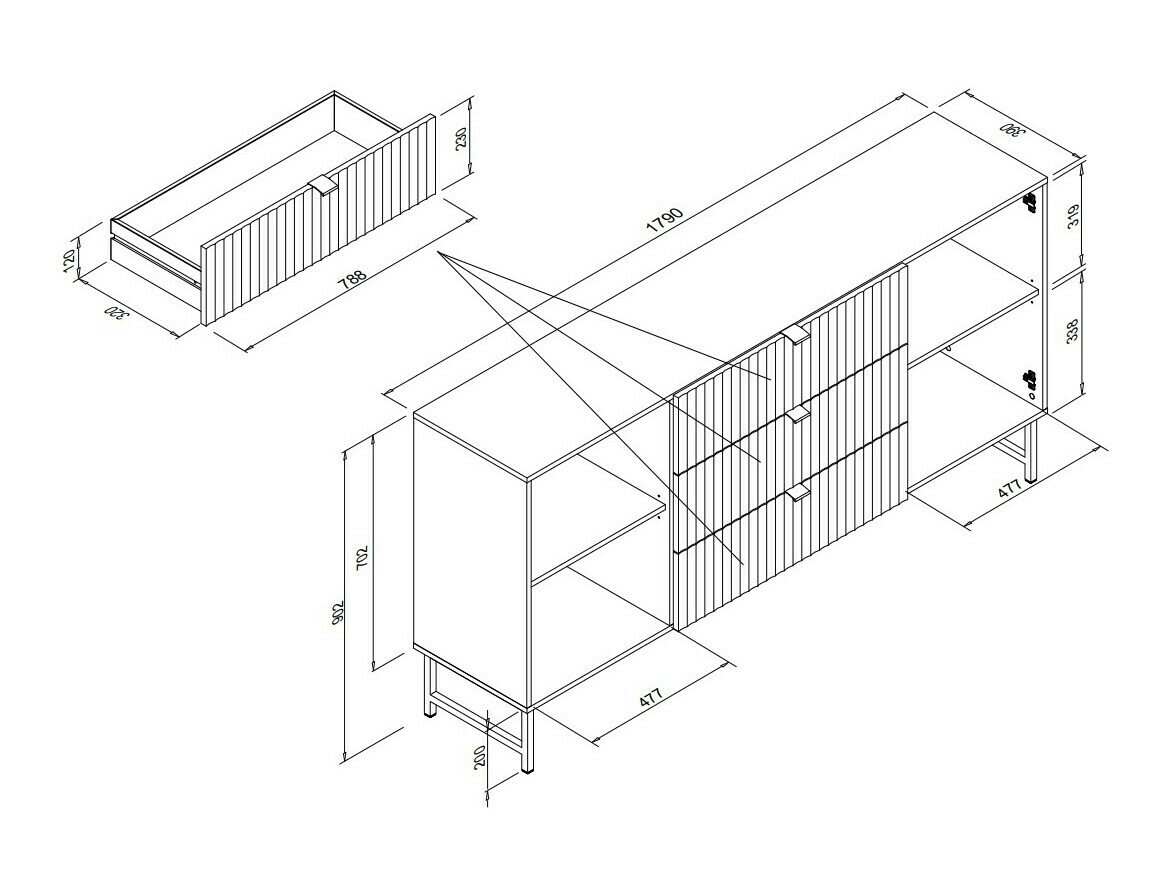 230
120
320
788
1790
390
319
338
477
702
902
477
200