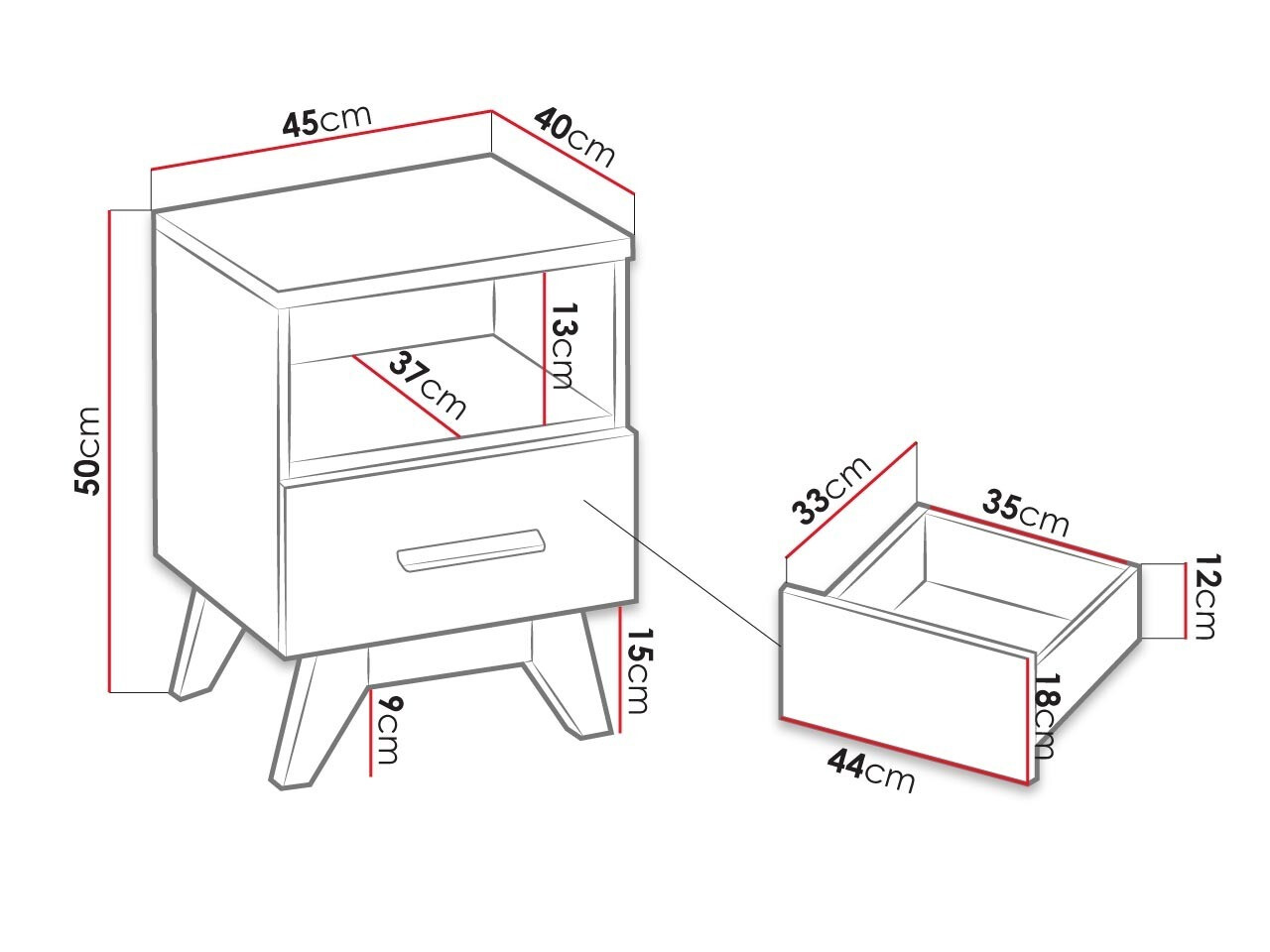 45cm
40cm
50cm
13cm
37cm
15cm
9cm
33cm
35cm
12cm
18cm
44cm