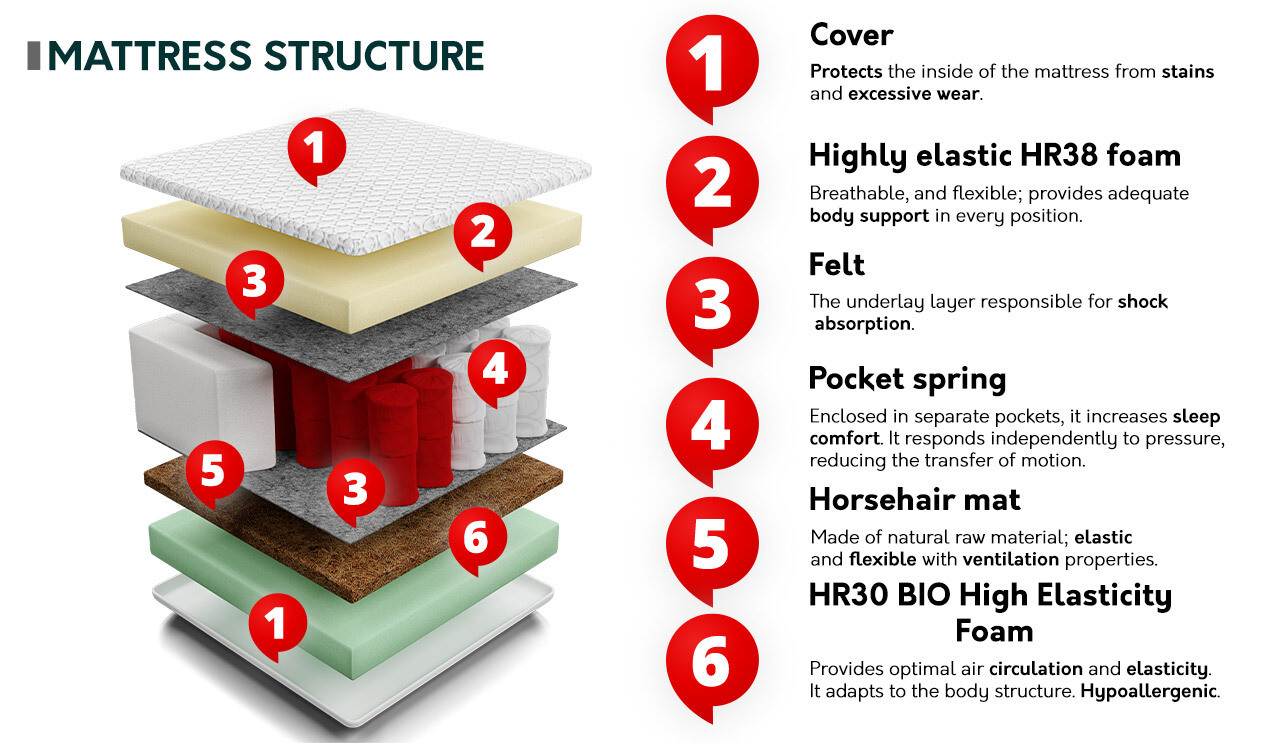 MATTRESS STRUCTURE

1

2

3

4

5

3

6

1

1

Cover

Protects the inside of the mattress from stains and excessive wear.

2

Highly elastic HR38 foam

Breathable, and flexible; provides adequate body support in every position.

3

Felt

The underlay layer responsible for shock absorption.

4

Pocket spring

Enclosed in separate pockets, it increases sleep comfort. It responds independently to pressure, reducing the transfer of motion.

5

Horsehair mat

Made of natural raw material; elastic and flexible with ventilation properties.

6

HR30 BIO High Elasticity Foam

Provides optimal air circulation and elasticity. It adapts to the body structure. Hypoallergenic.