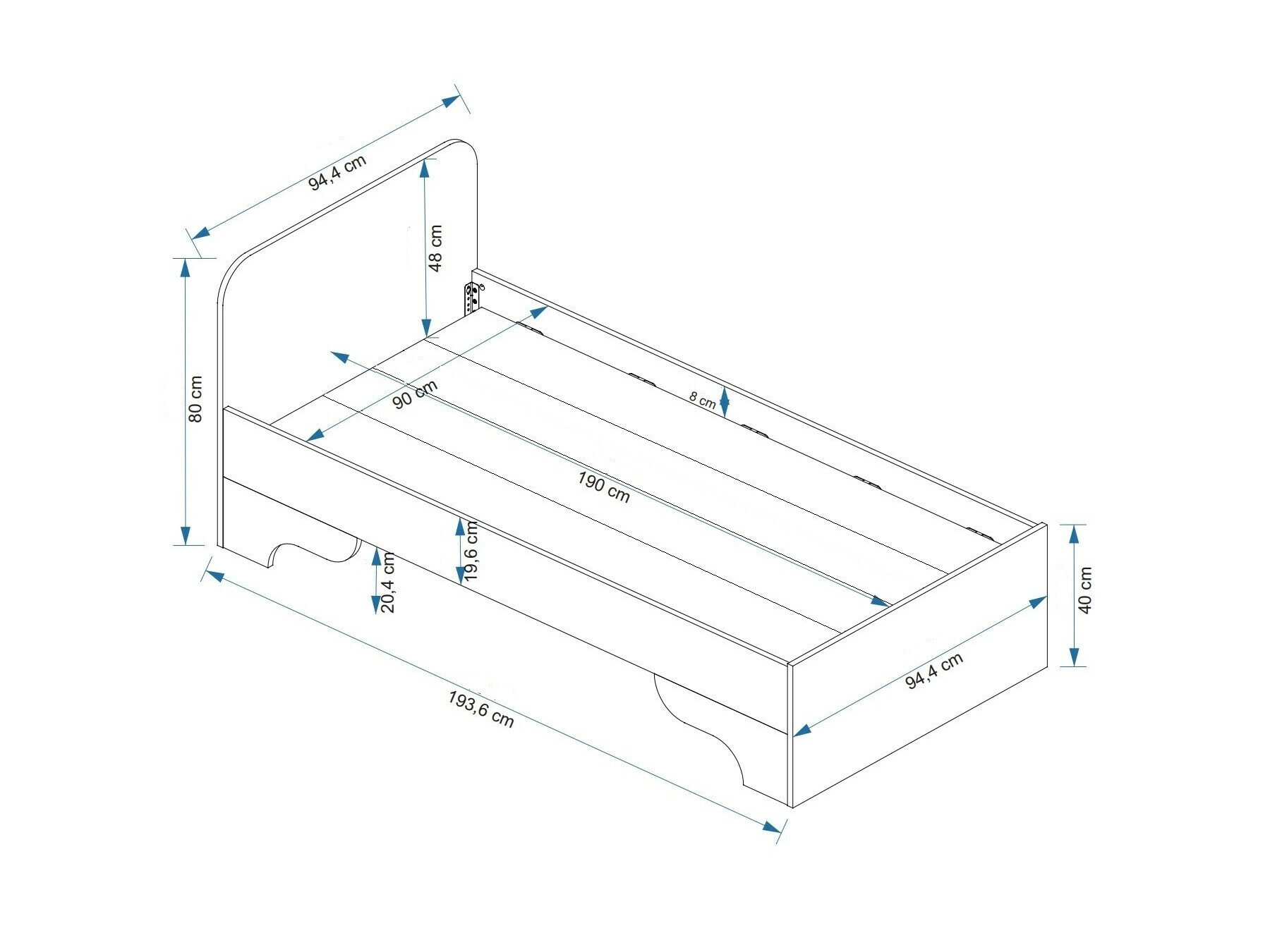 94,4 cm
48 cm
80 cm
90 cm
8 cm
190 cm
19,6 cm
20,4 cm
40 cm
94,4 cm
193,6 cm