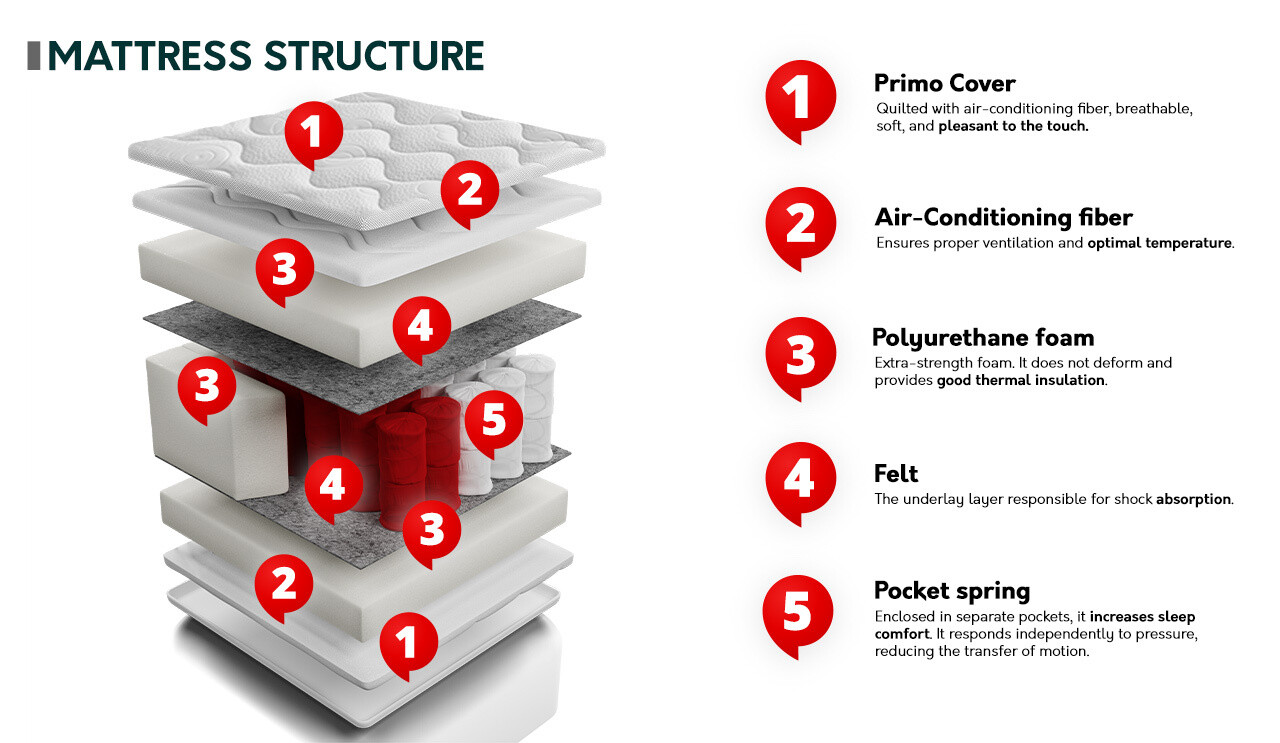 MATTRESS STRUCTURE

1
2
3
4
3
5
4
3
2
1

1
Primo Cover
Quilted with air-conditioning fiber, breathable, soft, and pleasant to the touch.

2
Air-Conditioning fiber
Ensures proper ventilation and optimal temperature.

3
Polyurethane foam
Extra-strength foam. It does not deform and provides good thermal insulation.

4
Felt
The underlay layer responsible for shock absorption.

5
Pocket spring
Enclosed in separate pockets, it increases sleep comfort. It responds independently to pressure, reducing the transfer of motion.