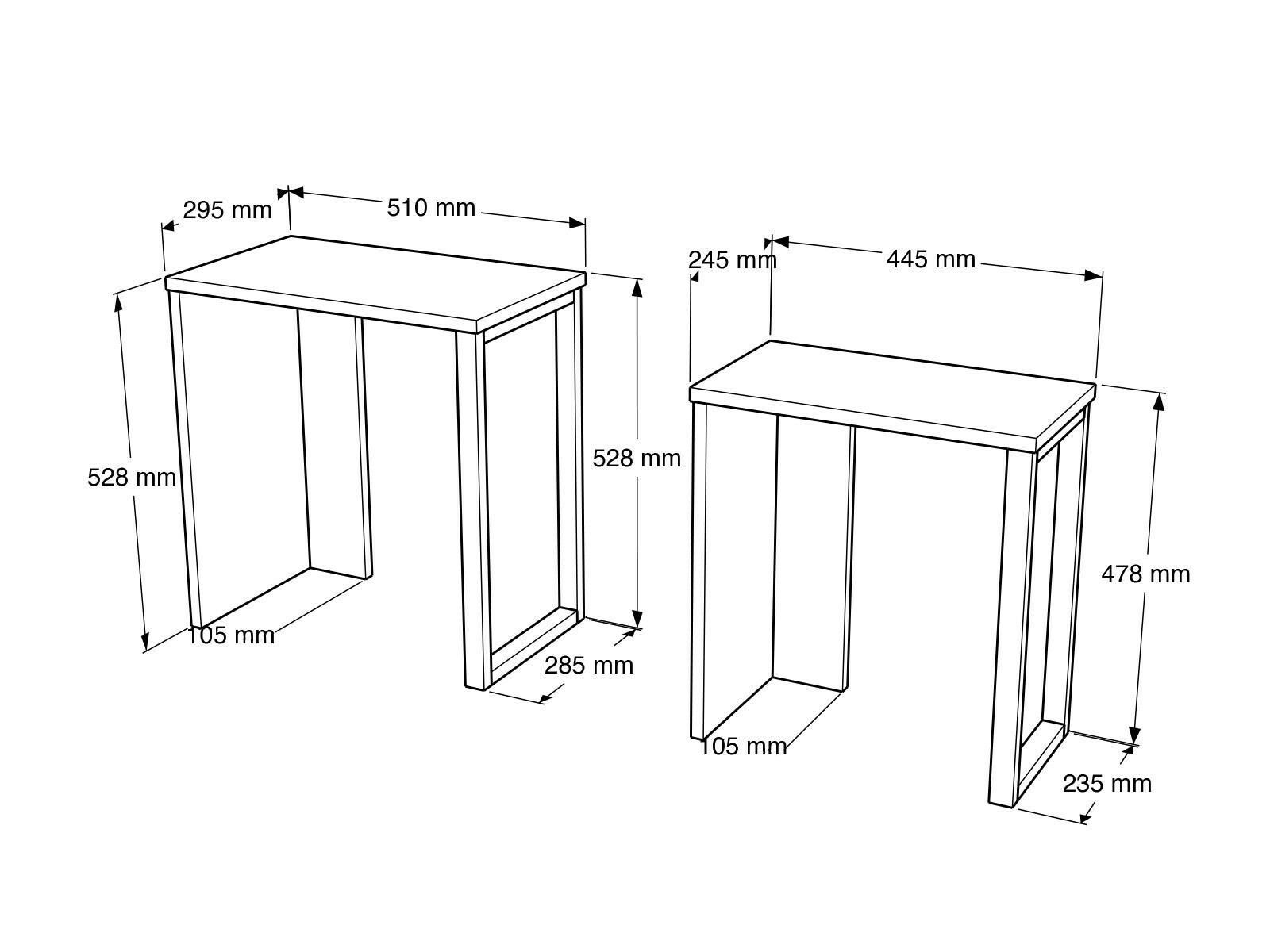 295 mm
510 mm
528 mm
528 mm
105 mm
285 mm
245 mm
445 mm
478 mm
105 mm
235 mm