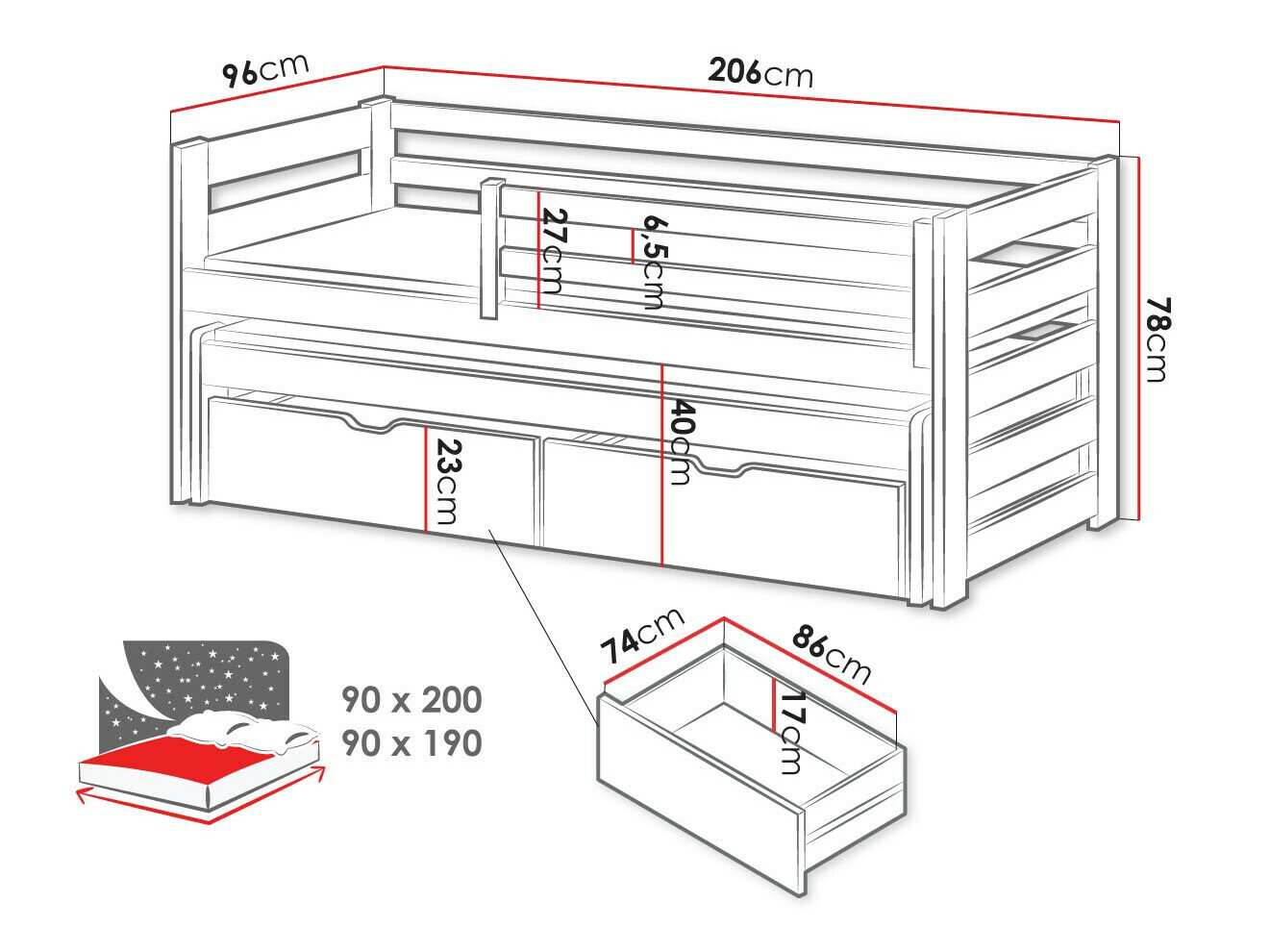 96cm
206cm
27cm
6,5cm
78cm
40cm
23cm
74cm
86cm
17cm
90 x 200
90 x 190