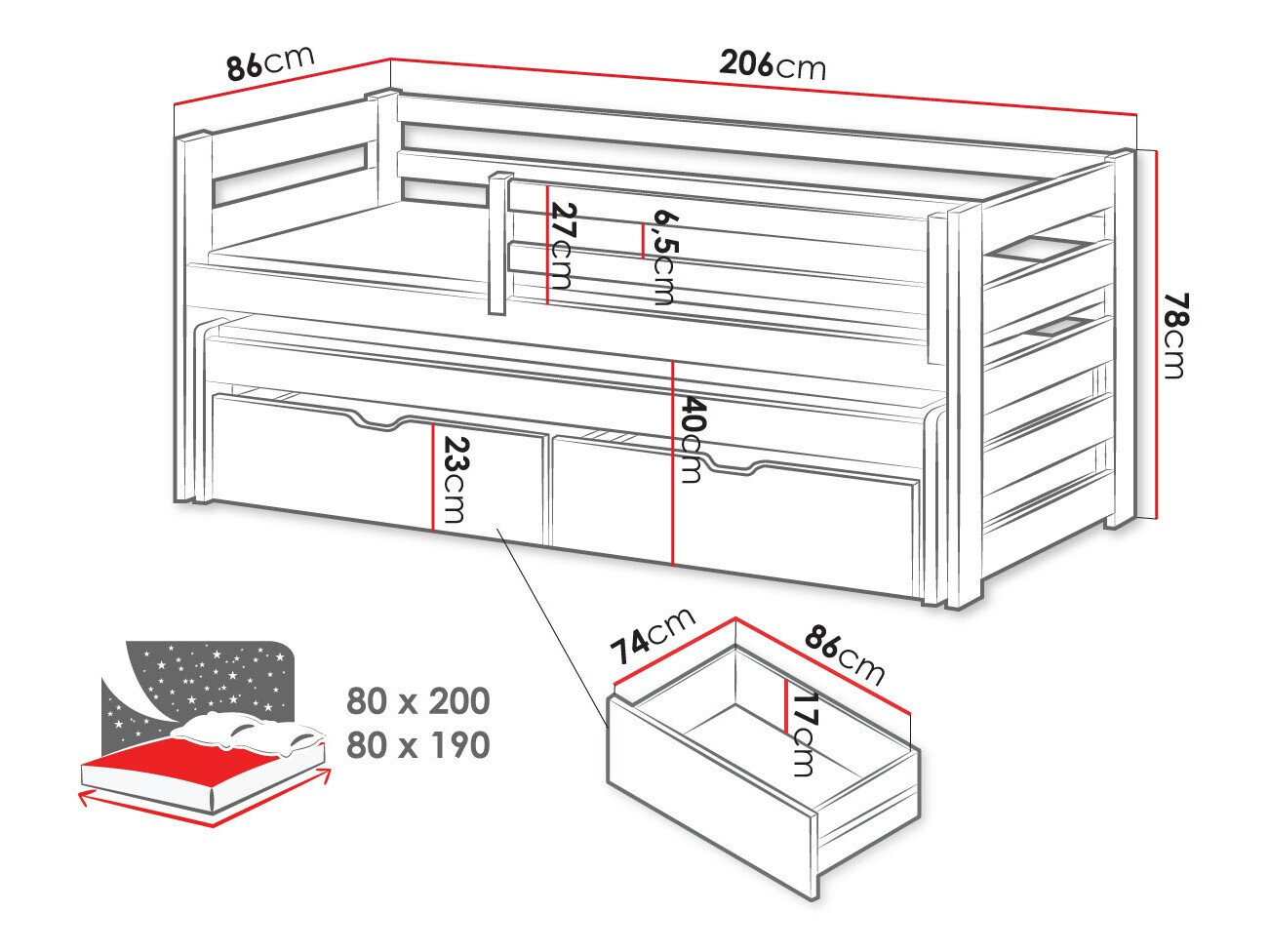 86cm
206cm
27cm
6,5cm
78cm
40cm
23cm
74cm
86cm
17cm
80 x 200
80 x 190