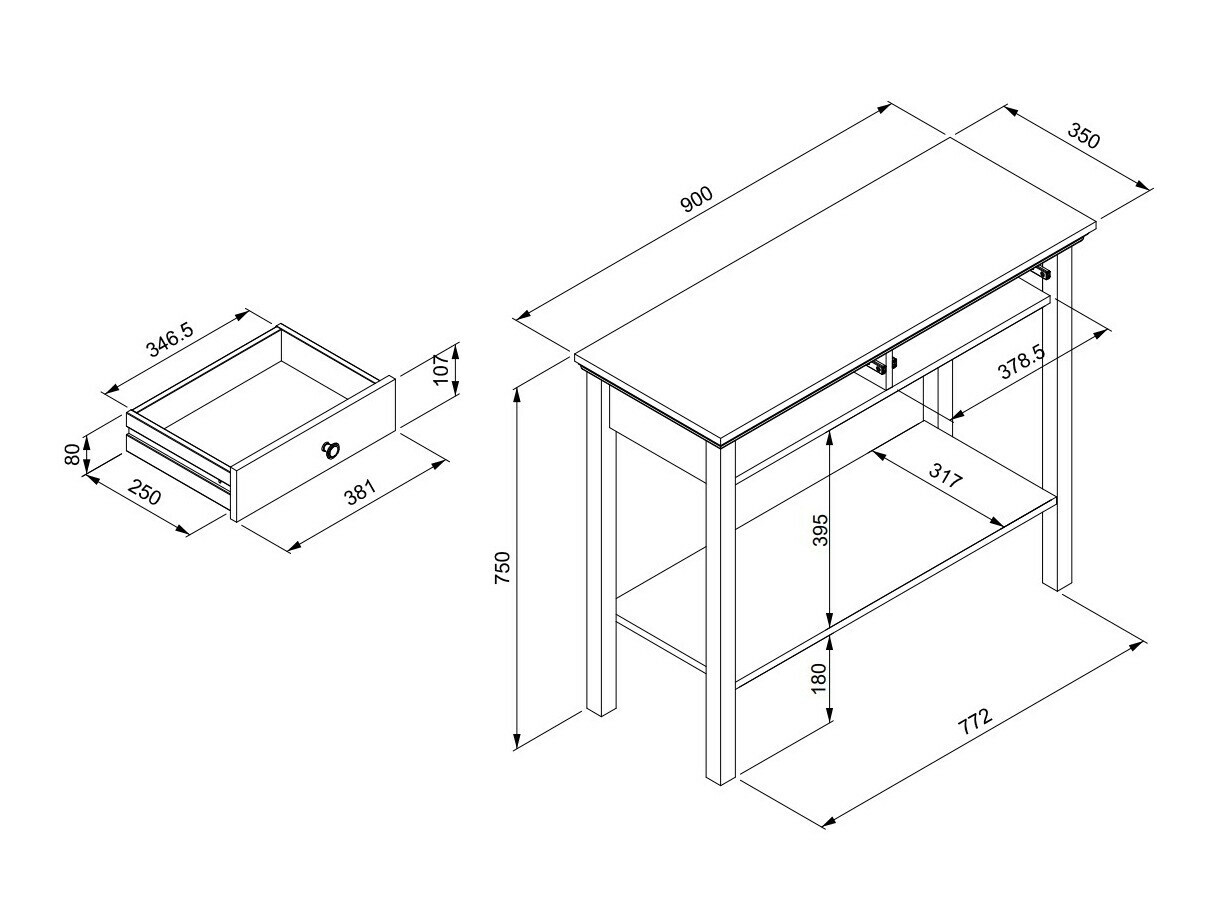 346.5
107
80
250
381
900
350
378.5
317
395
750
180
772