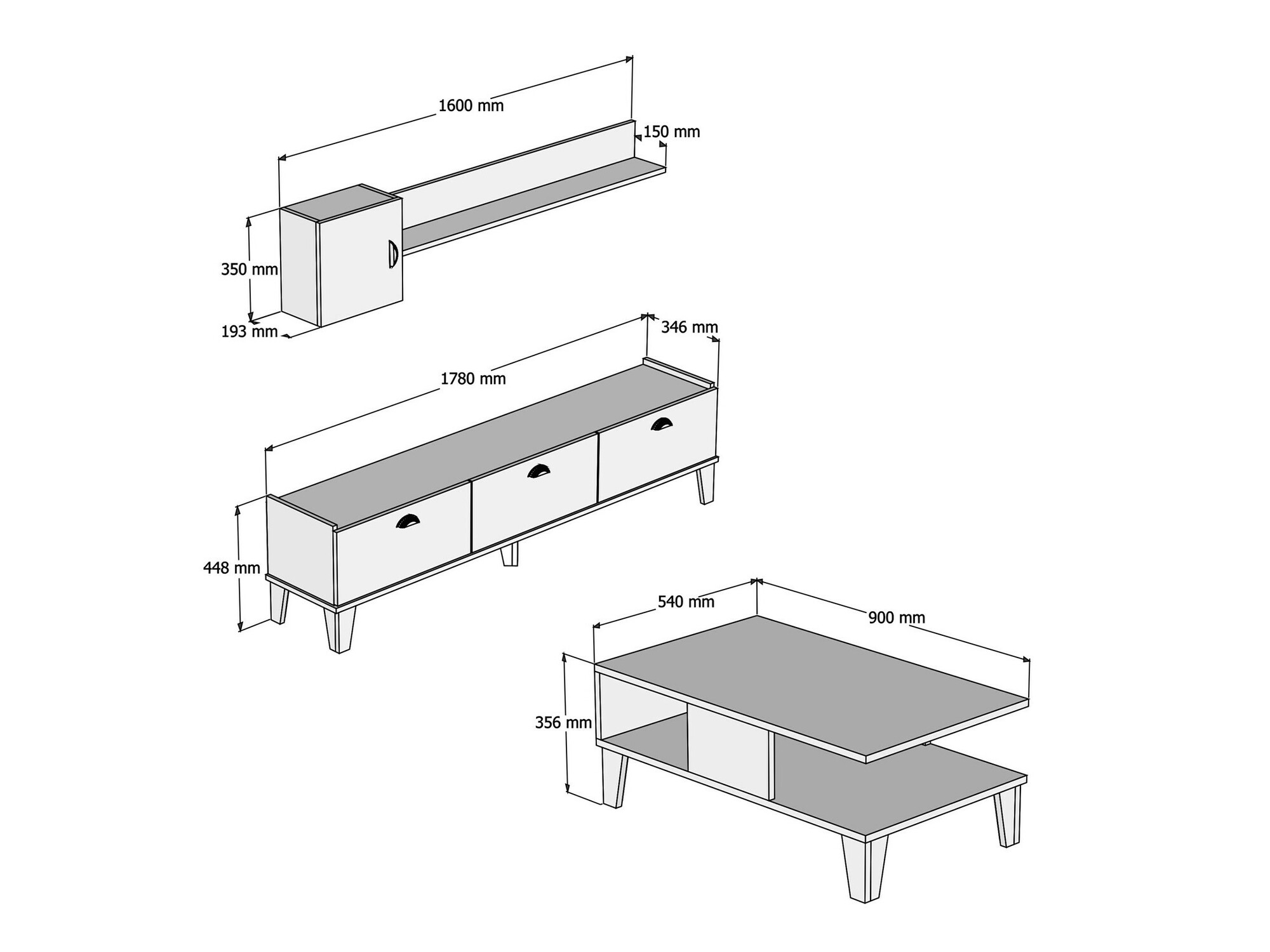 1600 mm
150 mm
350 mm
193 mm
346 mm
1780 mm
448 mm
540 mm
900 mm
356 mm