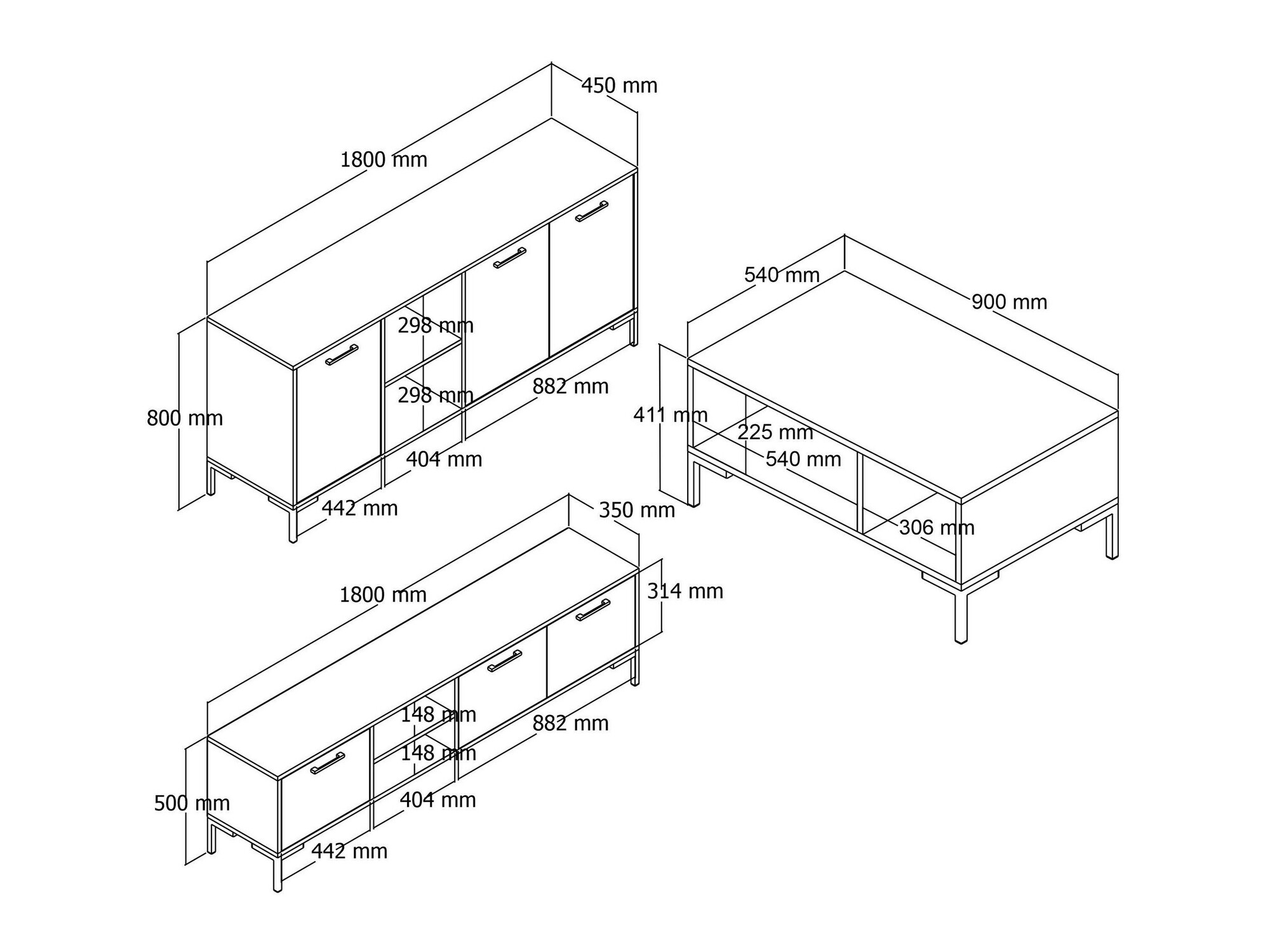 450 mm
1800 mm
298 mm
298 mm
882 mm
800 mm
404 mm
442 mm

540 mm
900 mm
411 mm
225 mm
540 mm
306 mm

350 mm
1800 mm
314 mm
148 mm
148 mm
882 mm
500 mm
404 mm
442 mm