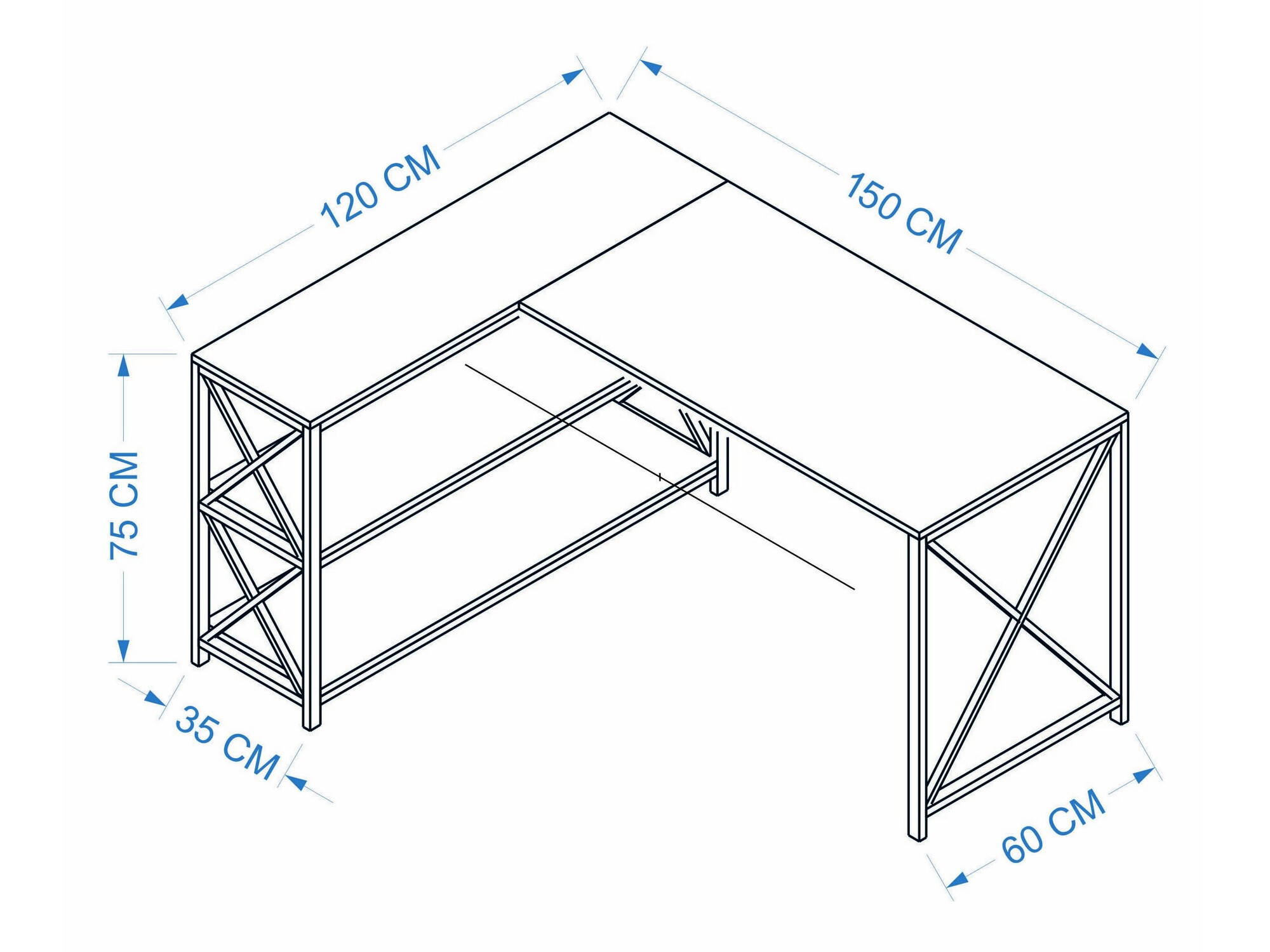 120 CM
150 CM
75 CM
35 CM
60 CM