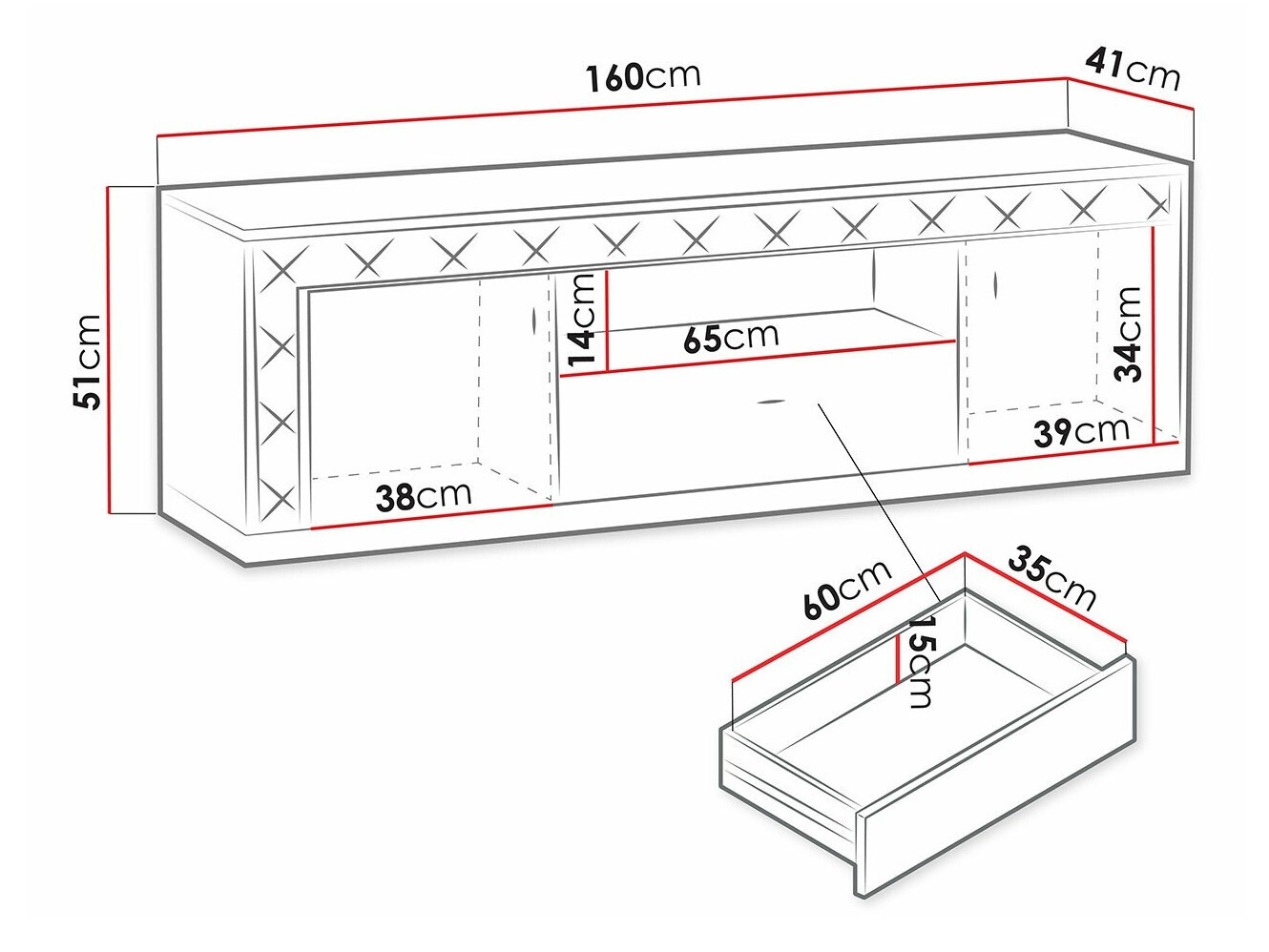 160cm
41cm
51cm
14cm
65cm
34cm
39cm
38cm
60cm
35cm
15cm