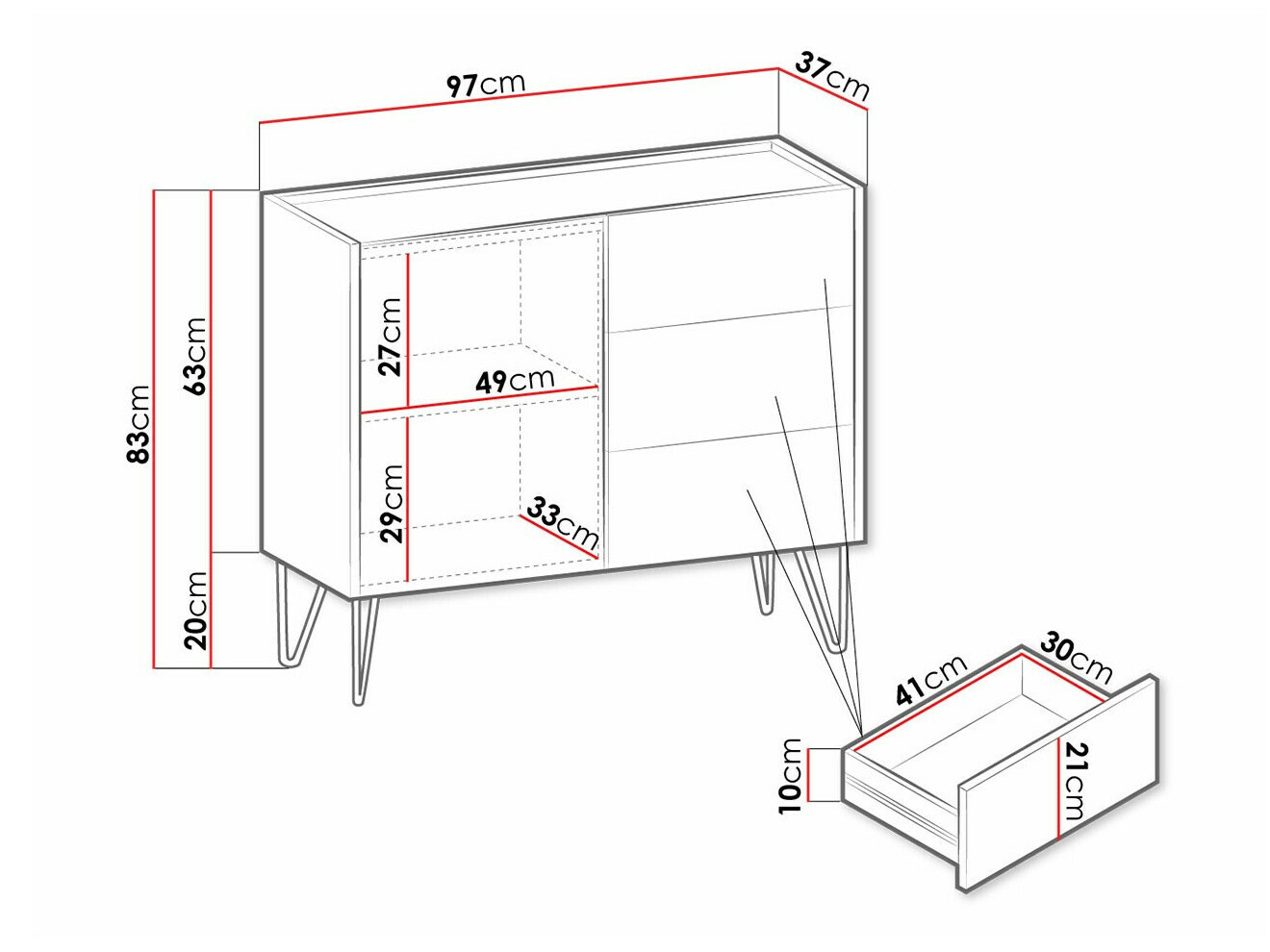 97cm

37cm

83cm

63cm

20cm

27cm

49cm

29cm

33cm

41cm

30cm

10cm

21cm