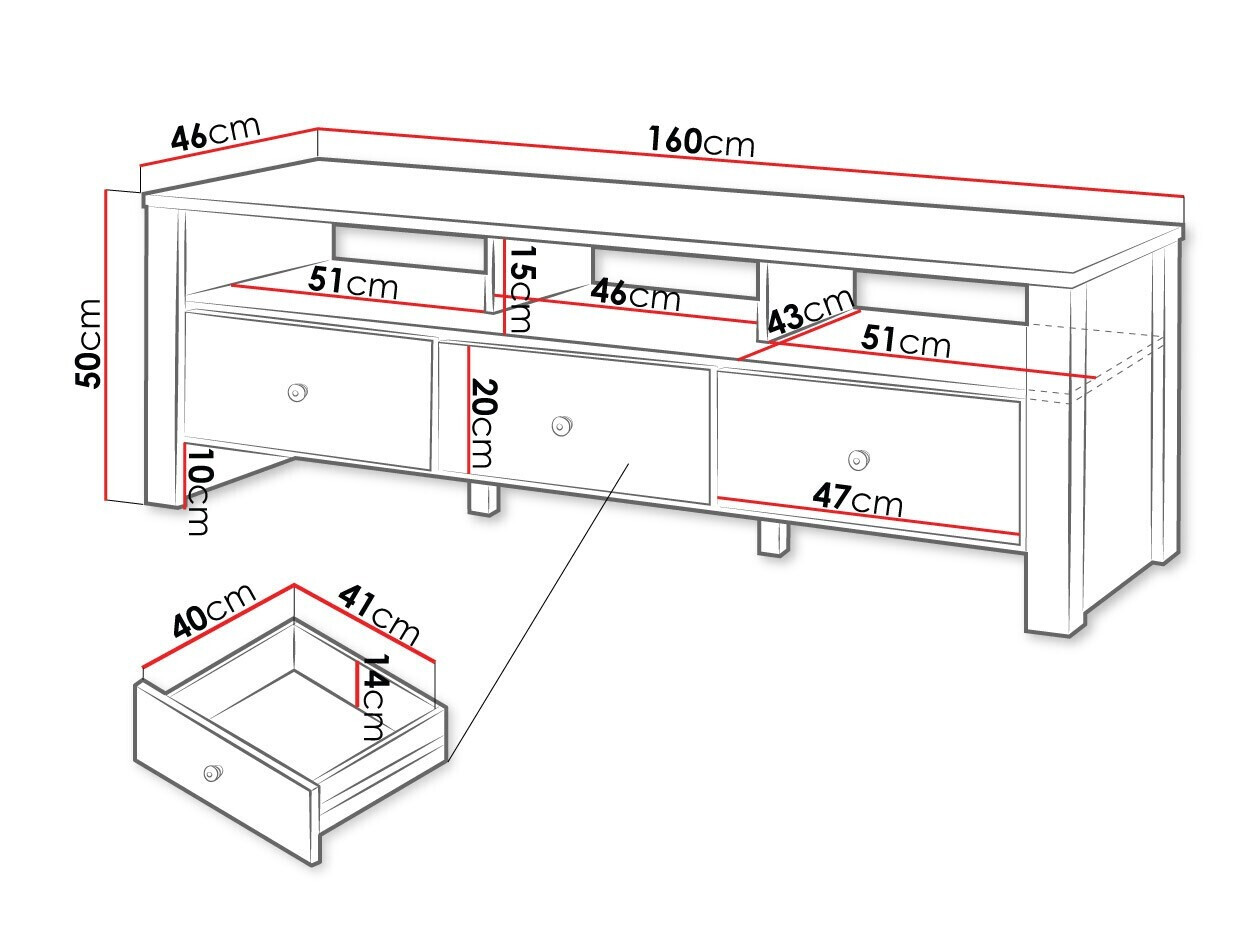 46cm
160cm
50cm
51cm
15cm
46cm
43cm
51cm
20cm
10cm
47cm
40cm
41cm
14cm