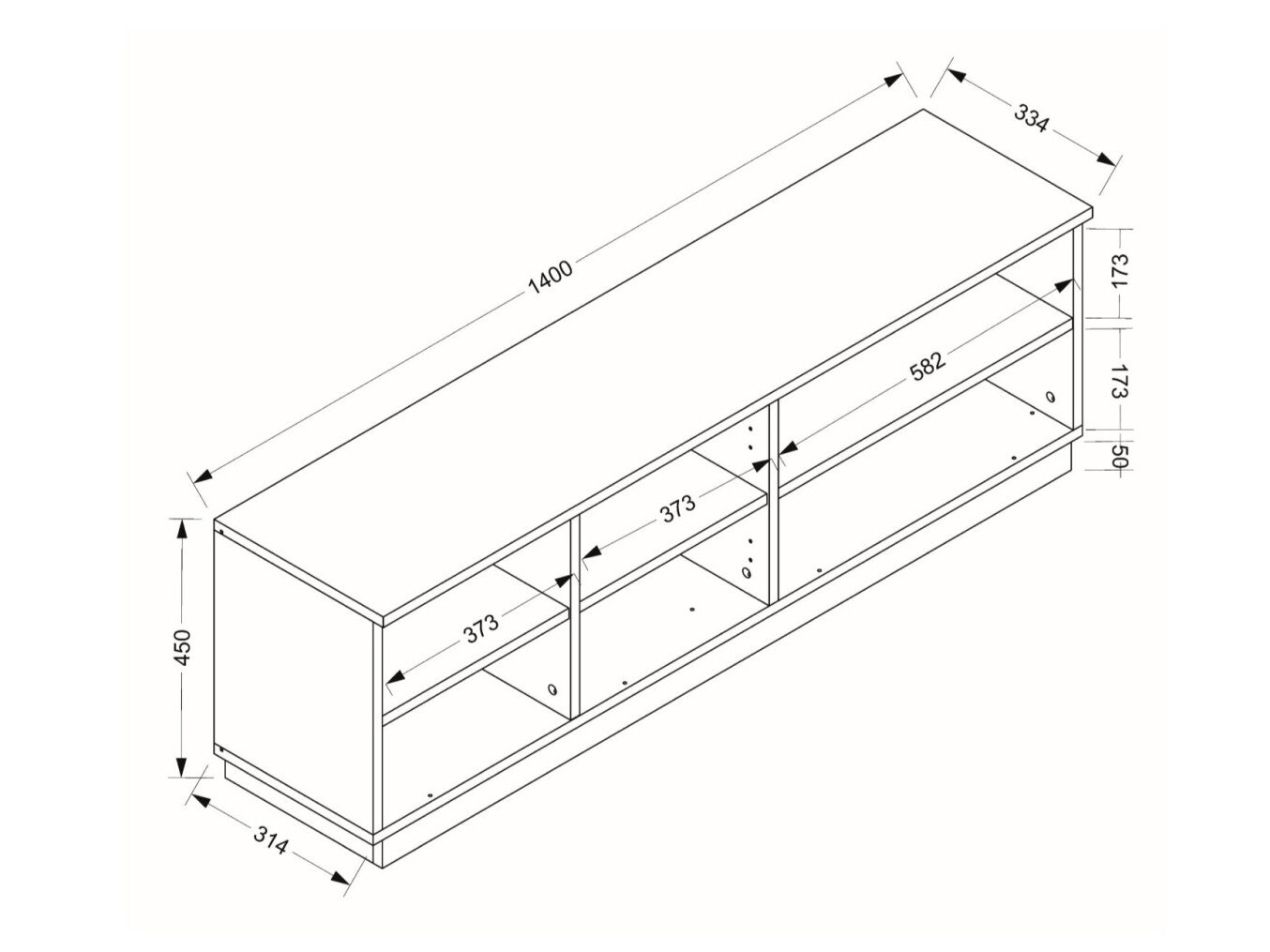 1400
334
173
173
50
582
373
373
450
314