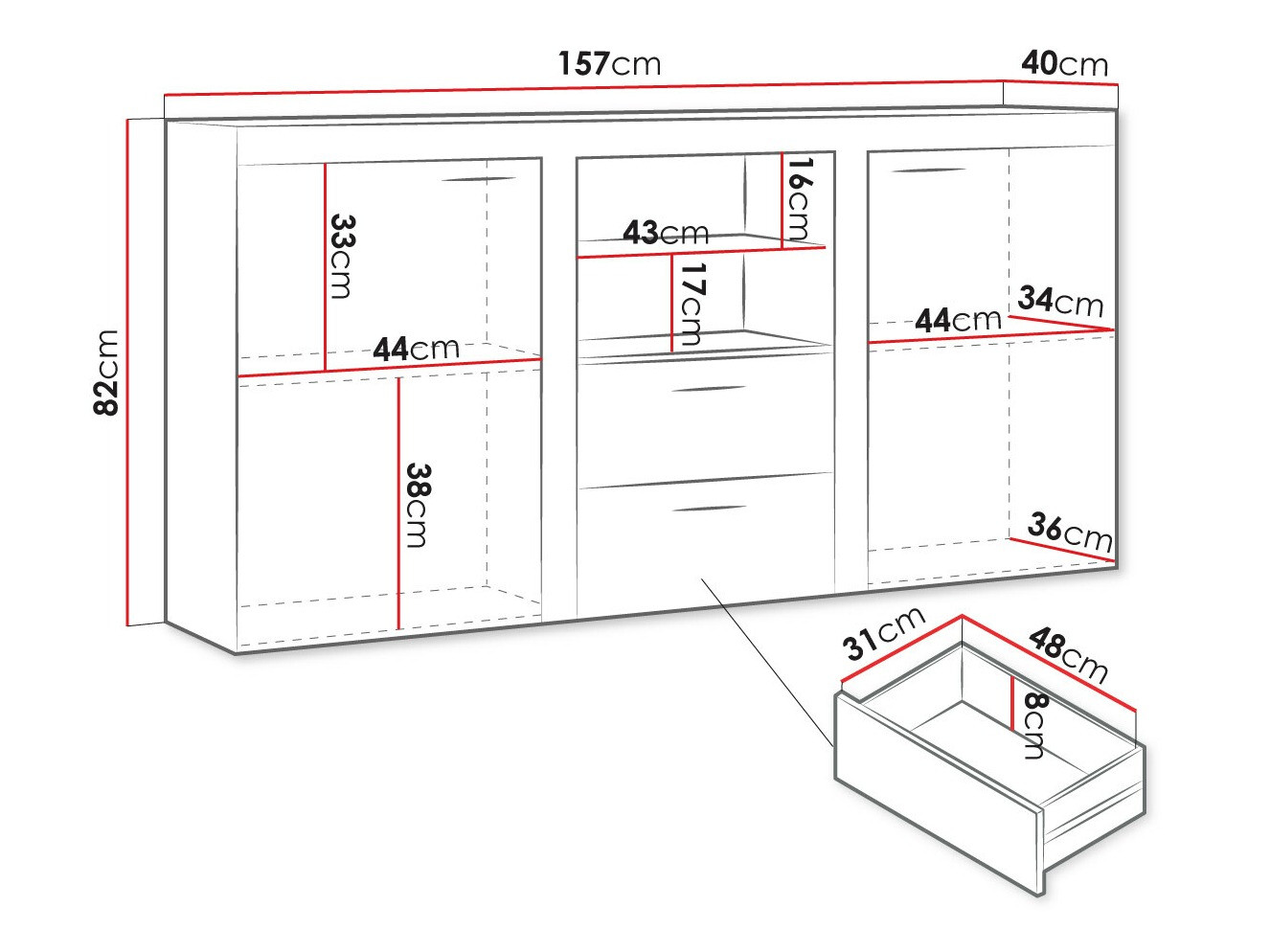 157cm

40cm

82cm

33cm

44cm

38cm

16cm

43cm

17cm

44cm

34cm

36cm

31cm

48cm

8cm