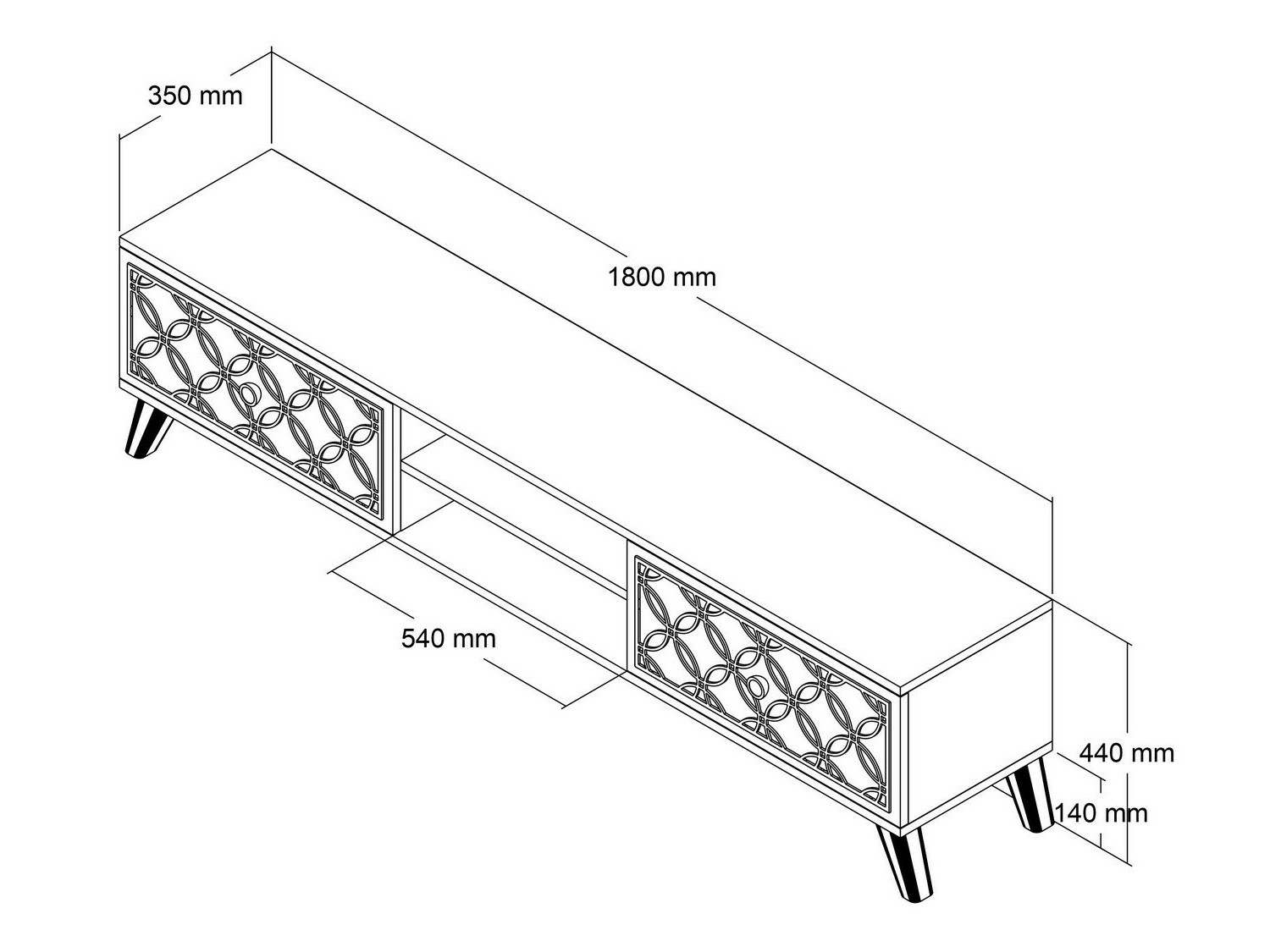 350 mm

1800 mm

540 mm

440 mm

140 mm