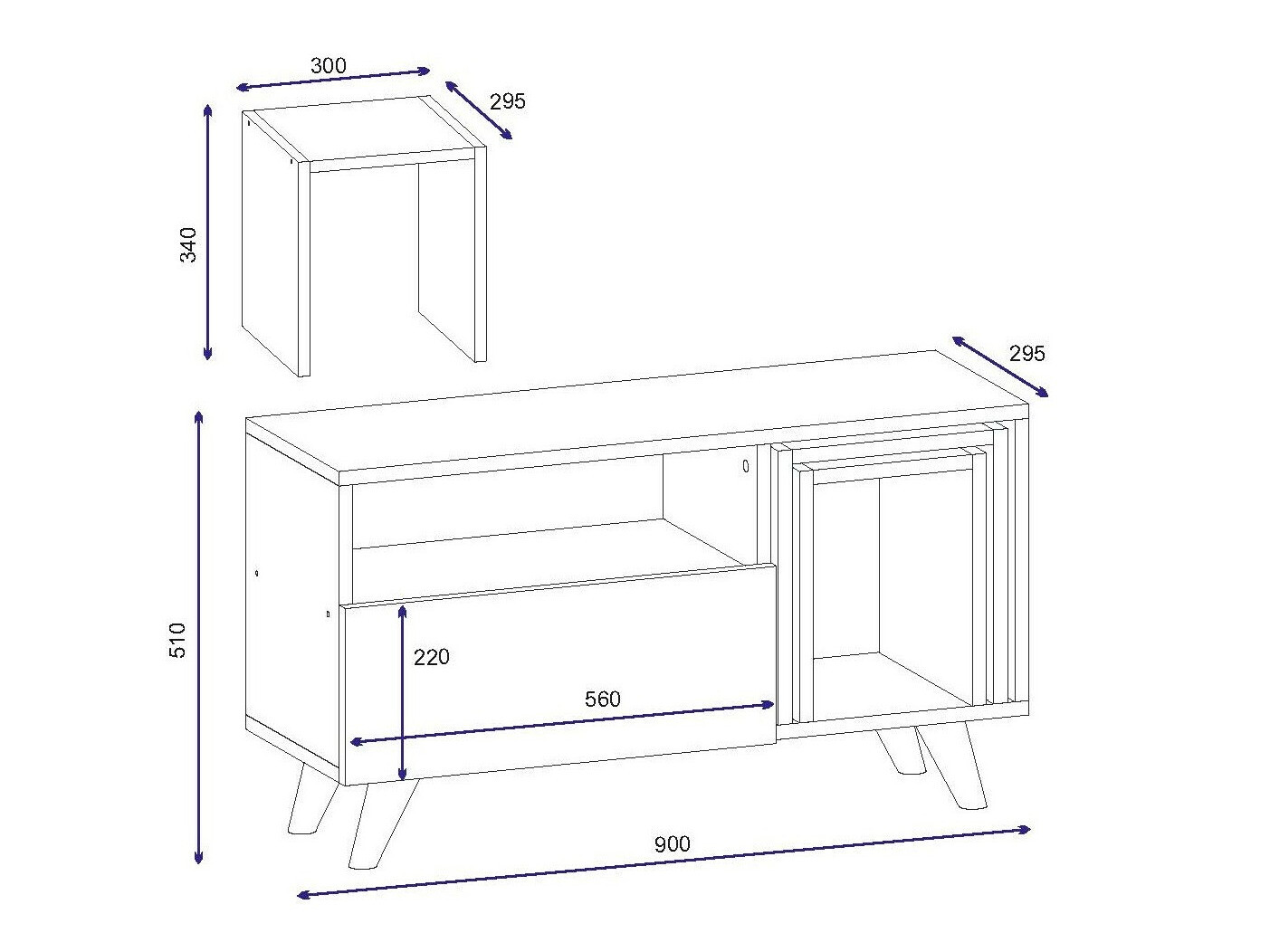 300
295
340
295
510
220
560
900