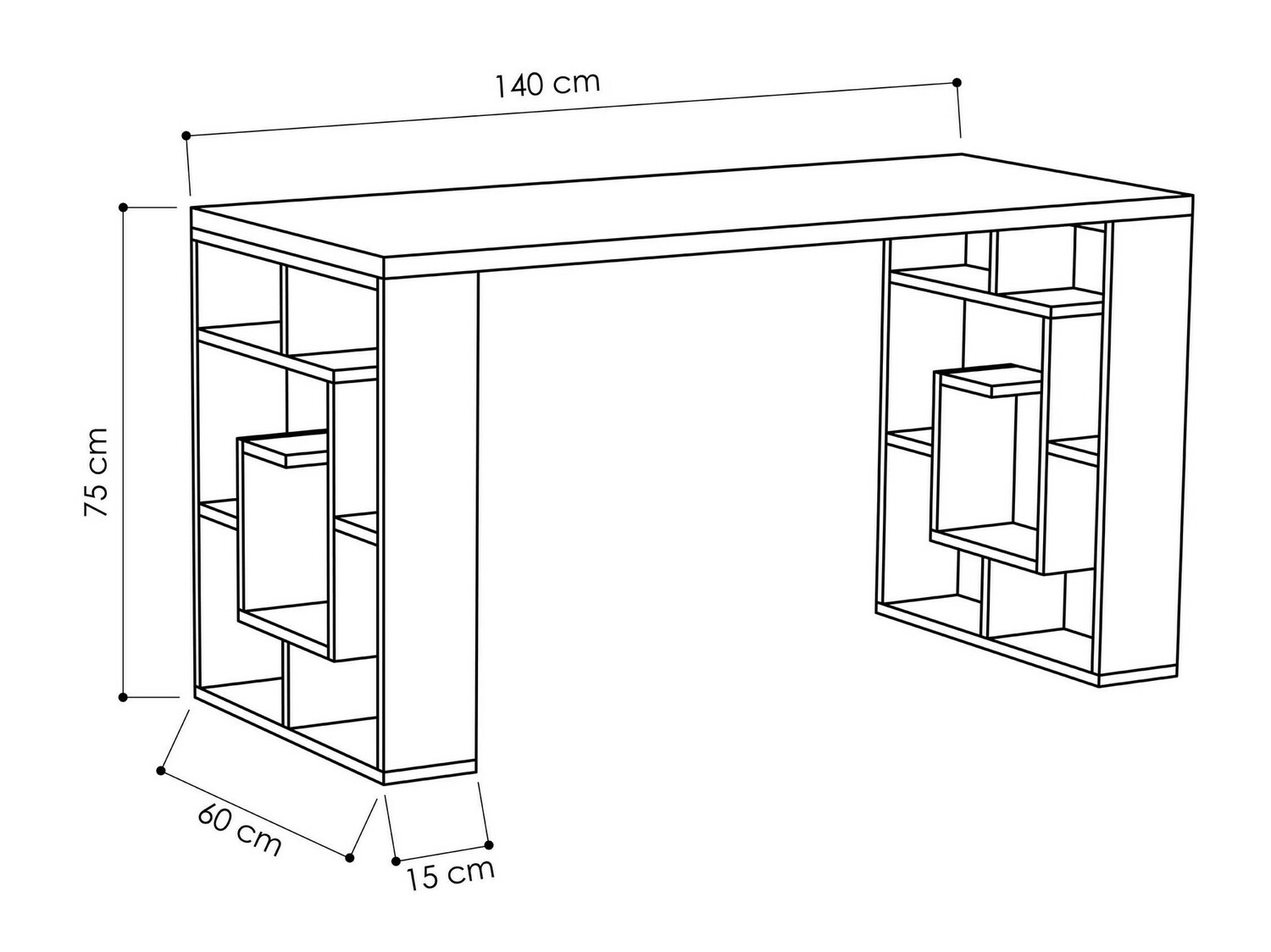 140 cm
75 cm
60 cm
15 cm