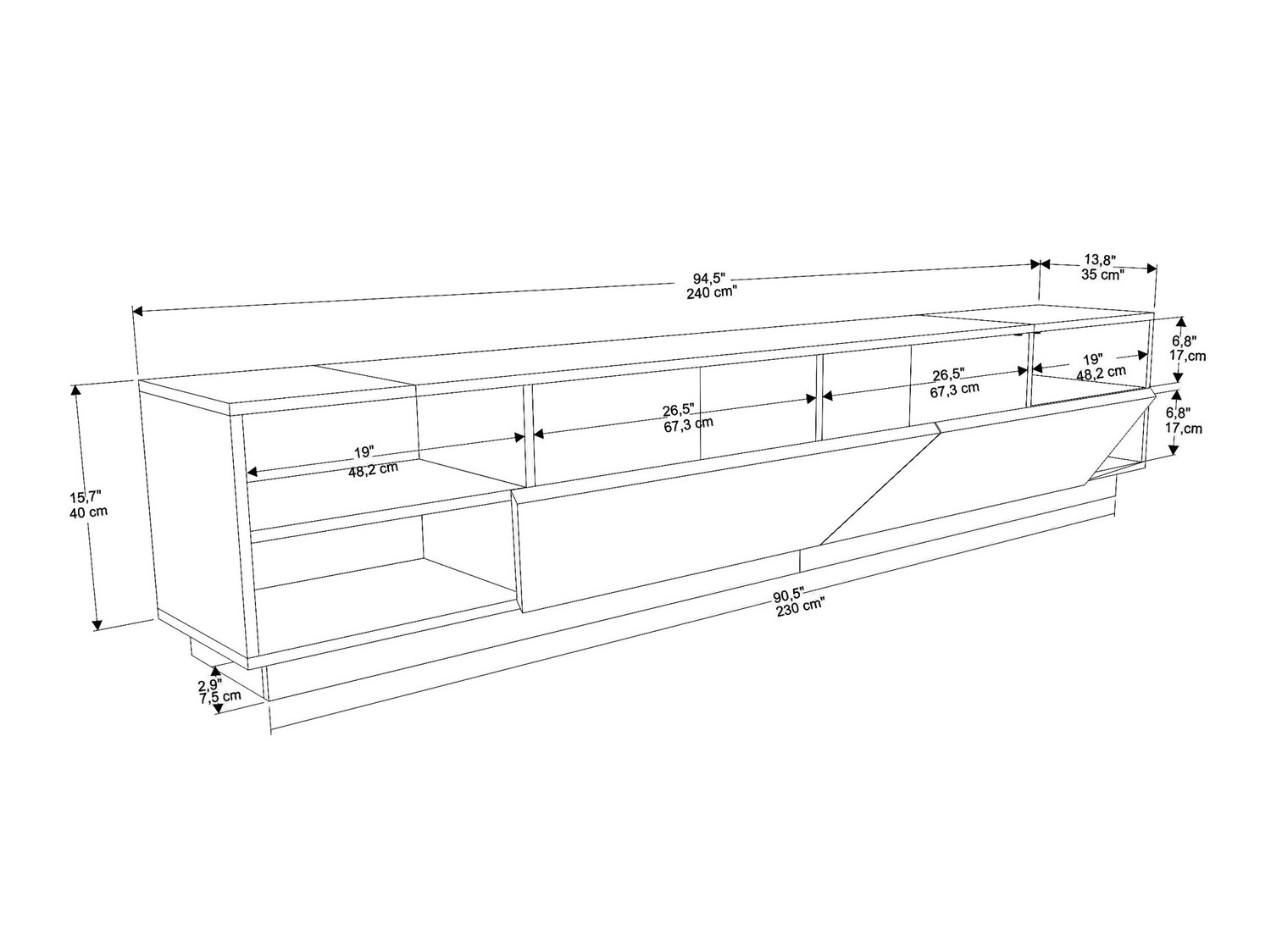 94,5"
240 cm"

13,8"
35 cm"

6,8"
17,cm

19"
48,2 cm

26,5"
67,3 cm

26,5"
67,3 cm

6,8"
17,cm

19"
48,2 cm

15,7"
40 cm

90,5"
230 cm"

2,9"
7,5 cm