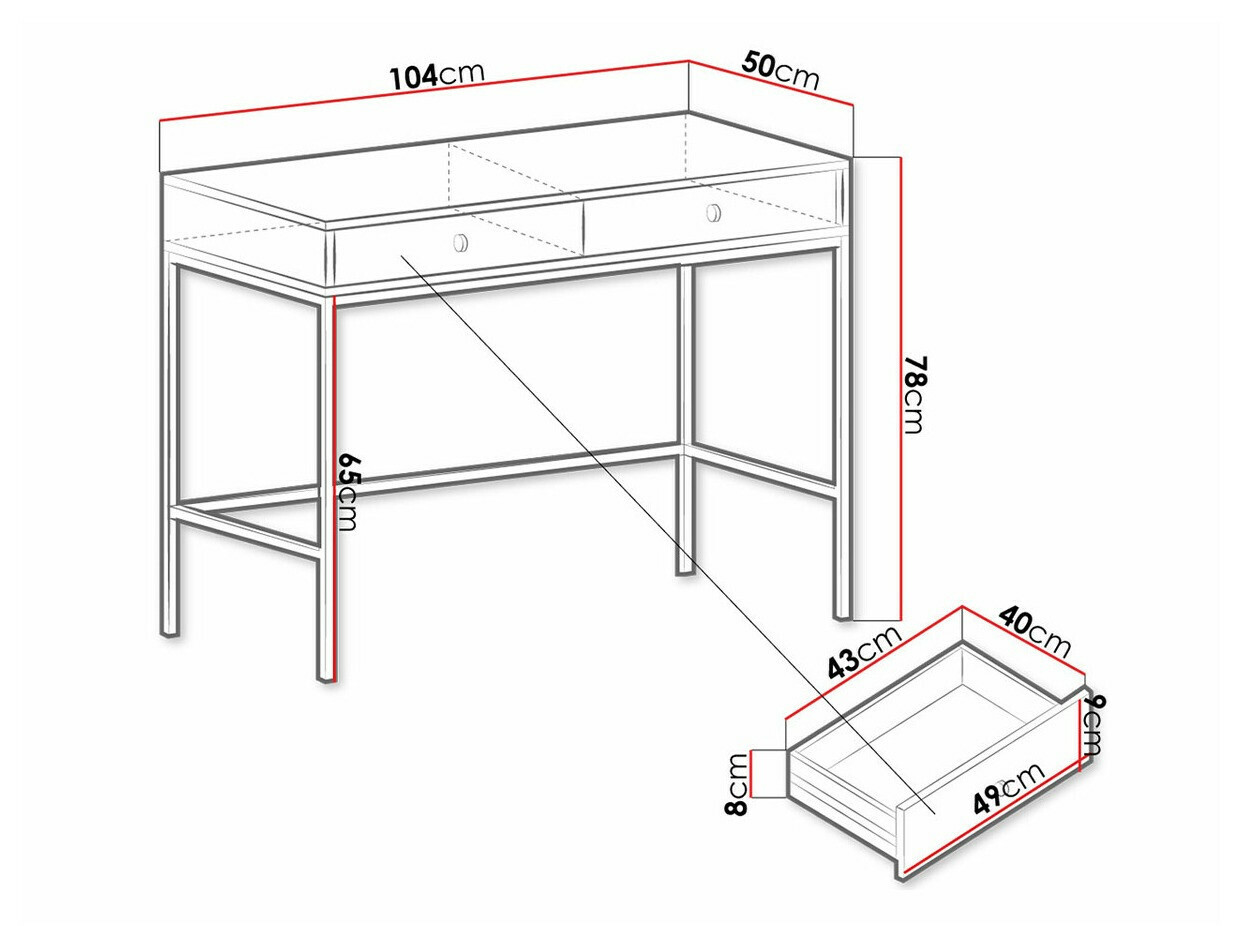 104cm
50cm
78cm
65cm
43cm
40cm
9cm
8cm
49cm