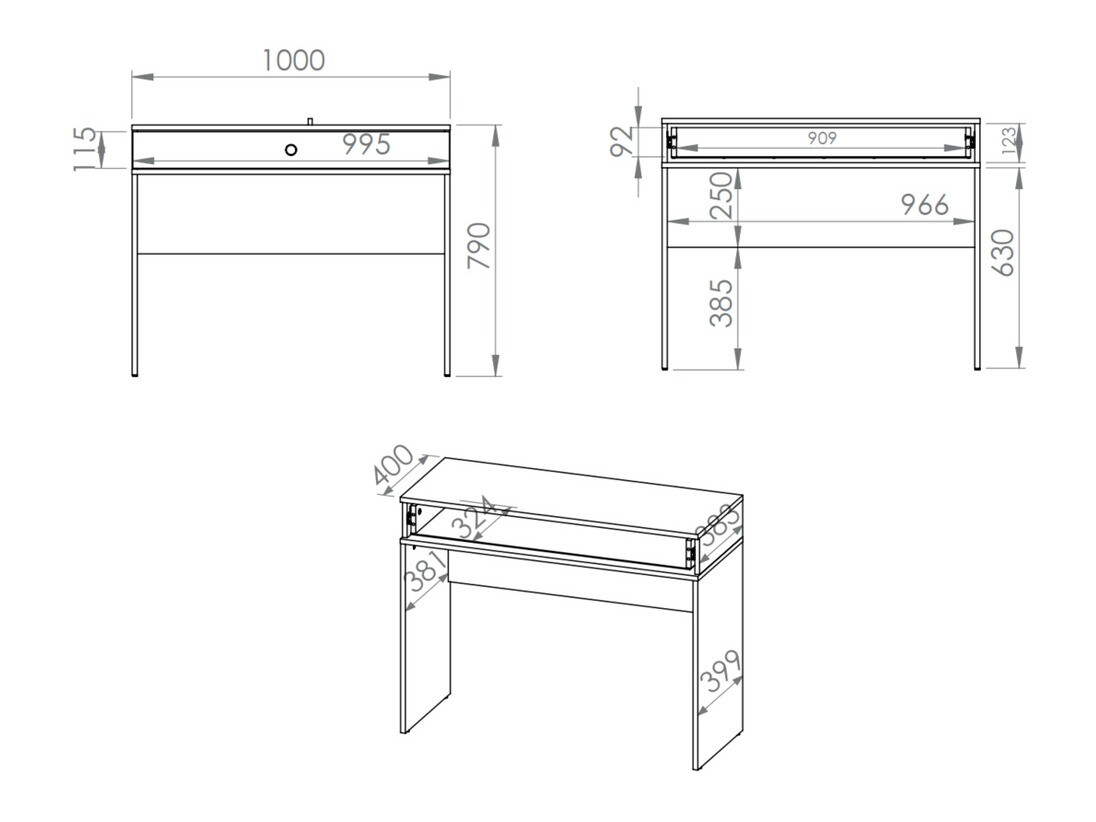 1000
115
995
790
92
909
123
250
966
630
385
400
324
383
381
399