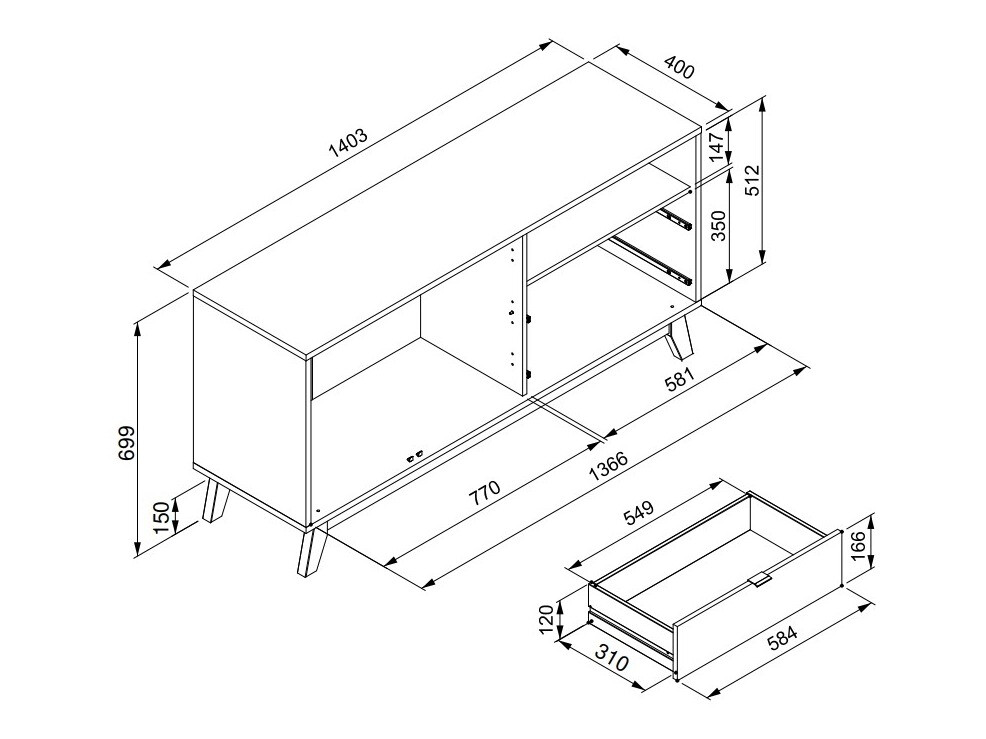 1403
400
147
512
350
581
699
150
770
1366
549
166
120
310
584