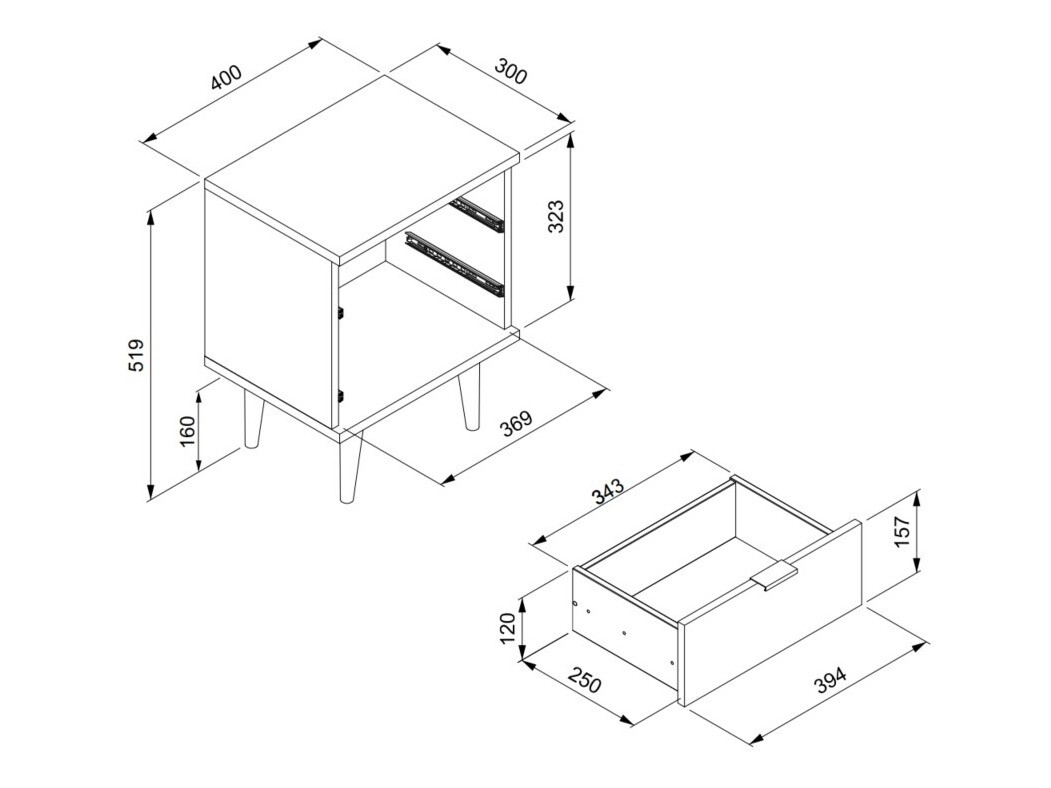 400
300
323
519
160
369
343
157
120
250
394