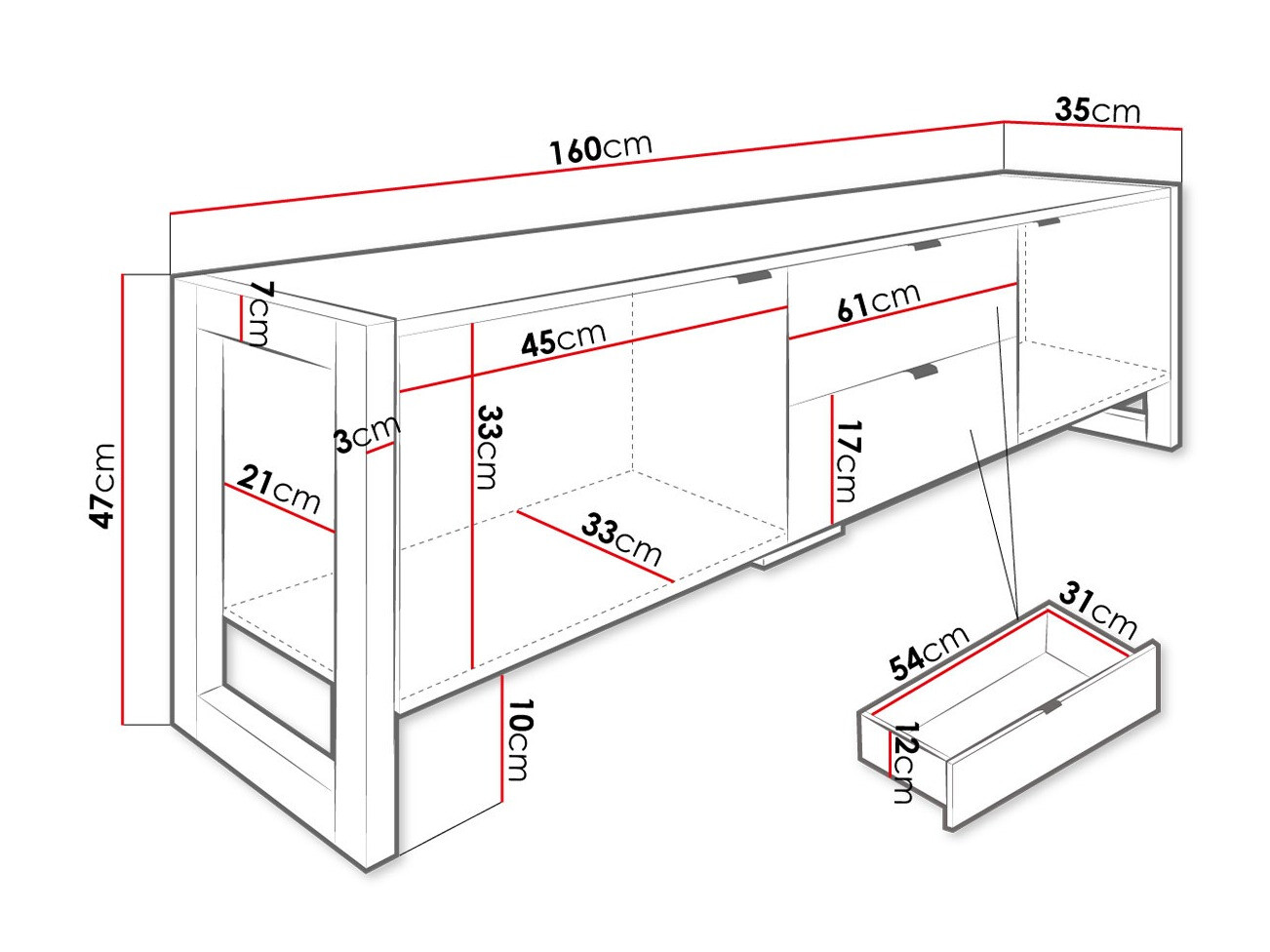 160cm
35cm
47cm
7cm
45cm
61cm
3cm
33cm
17cm
21cm
33cm
10cm
54cm
31cm
12cm