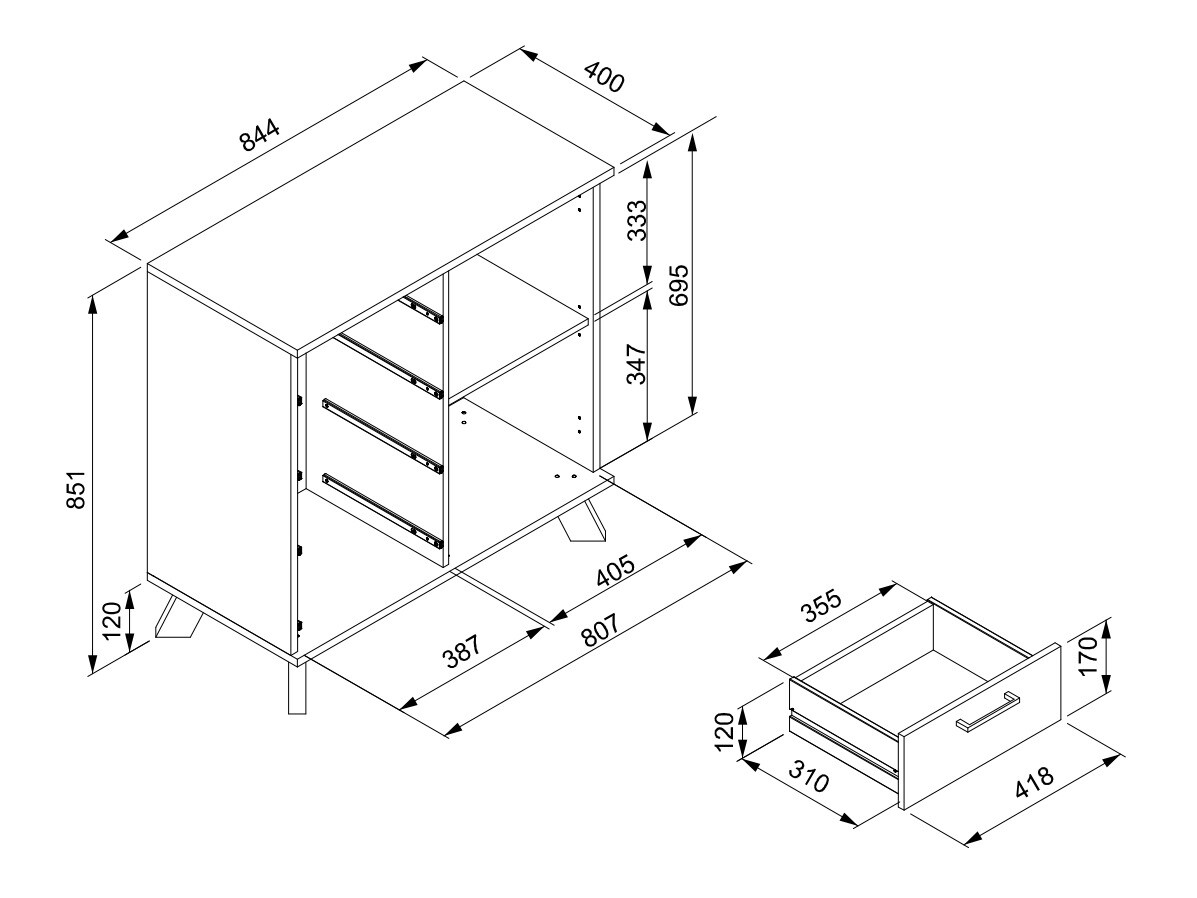 844
400
333
695
347
851
120
405
387
807
355
170
120
310
418