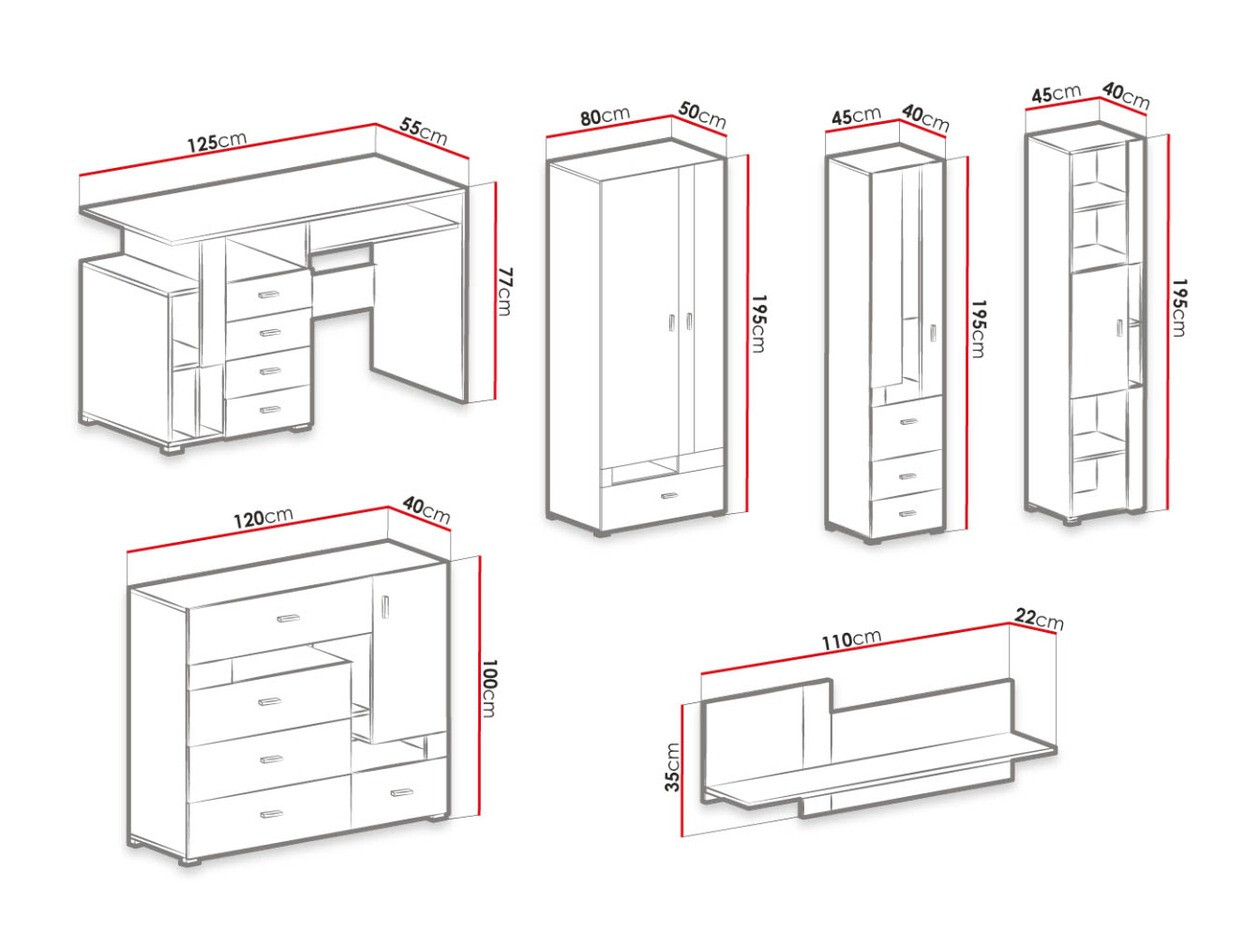 125cm
55cm
77cm
80cm
50cm
195cm
45cm
40cm
195cm
45cm
40cm
195cm
120cm
40cm
100cm
110cm
22cm
35cm