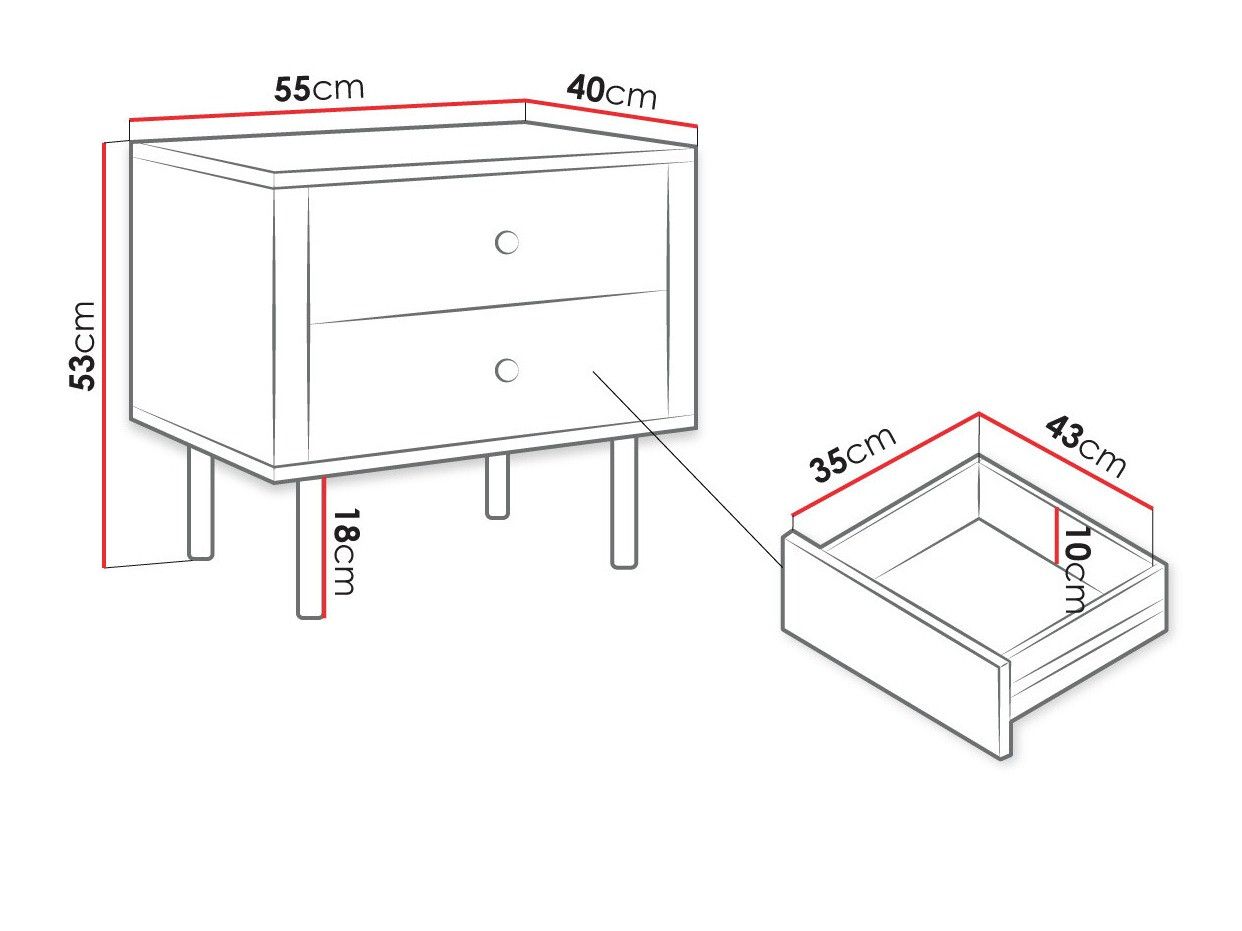 55cm
40cm
53cm
18cm
35cm
43cm
10cm