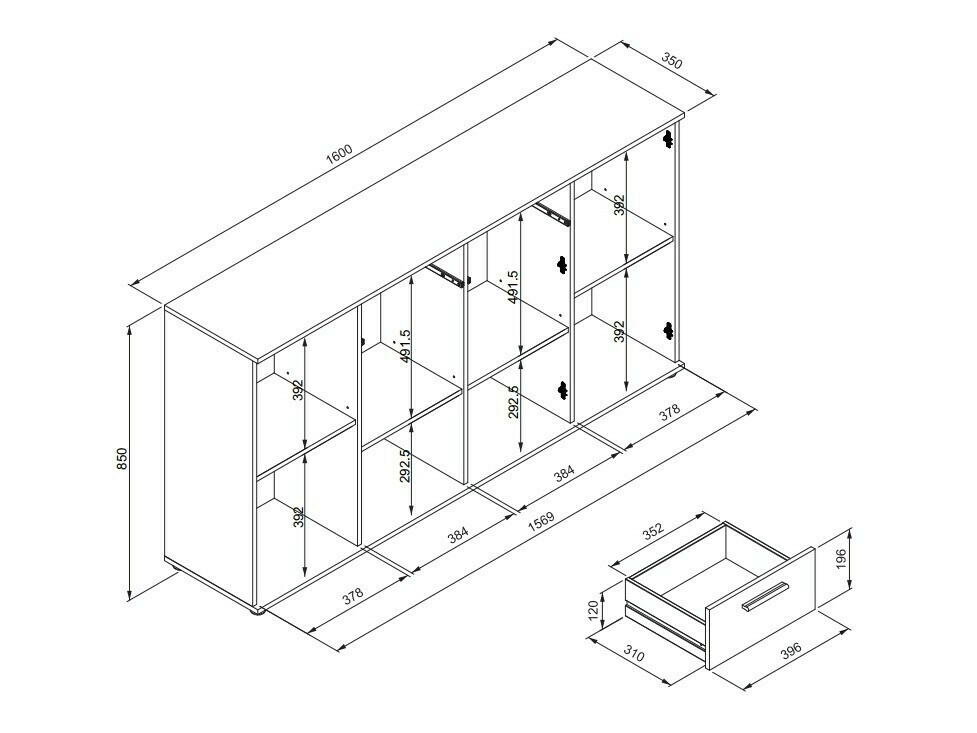 1600
350
850
392
392
491.5
292.5
491.5
292.5
392
392
378
384
384
378
1569
352
196
120
310
396