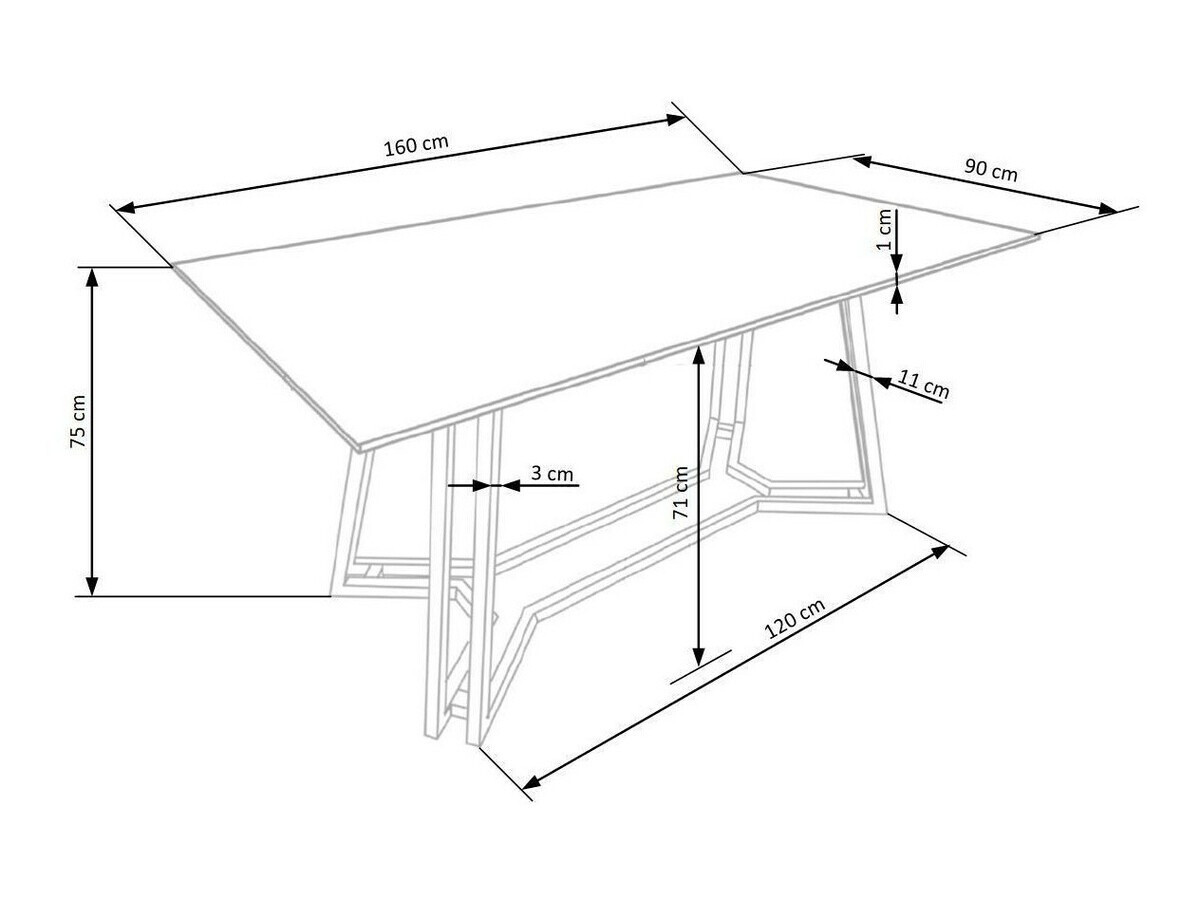 160 cm

90 cm

1 cm

75 cm

11 cm

3 cm

71 cm

120 cm