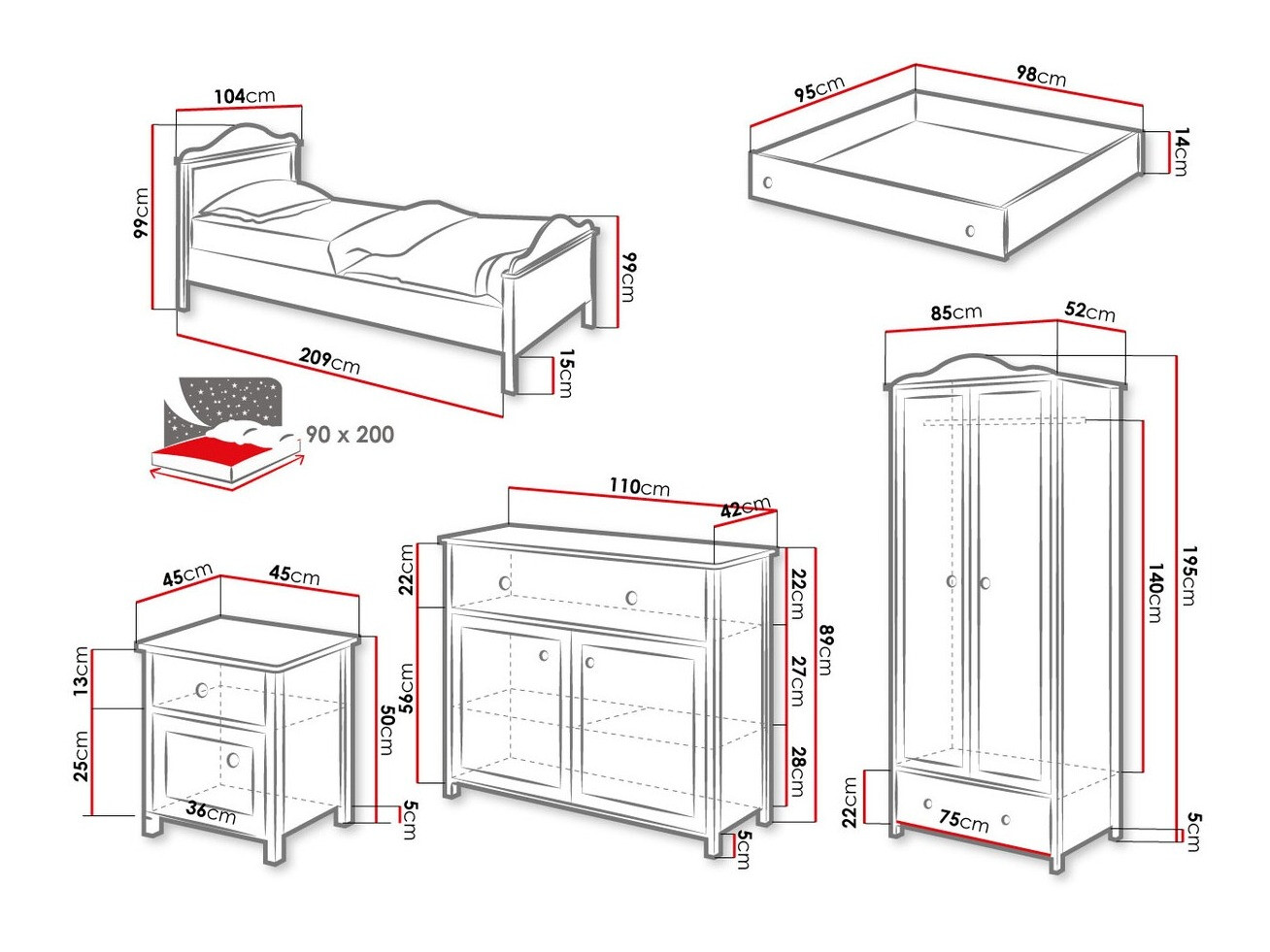 104cm
99cm
99cm
209cm
15cm
90 x 200
95cm
98cm
14cm
85cm
52cm
195cm
140cm
22cm
75cm
5cm
110cm
42cm
22cm
56cm
22cm
27cm
28cm
89cm
5cm
45cm
45cm
13cm
25cm
50cm
36cm
5cm