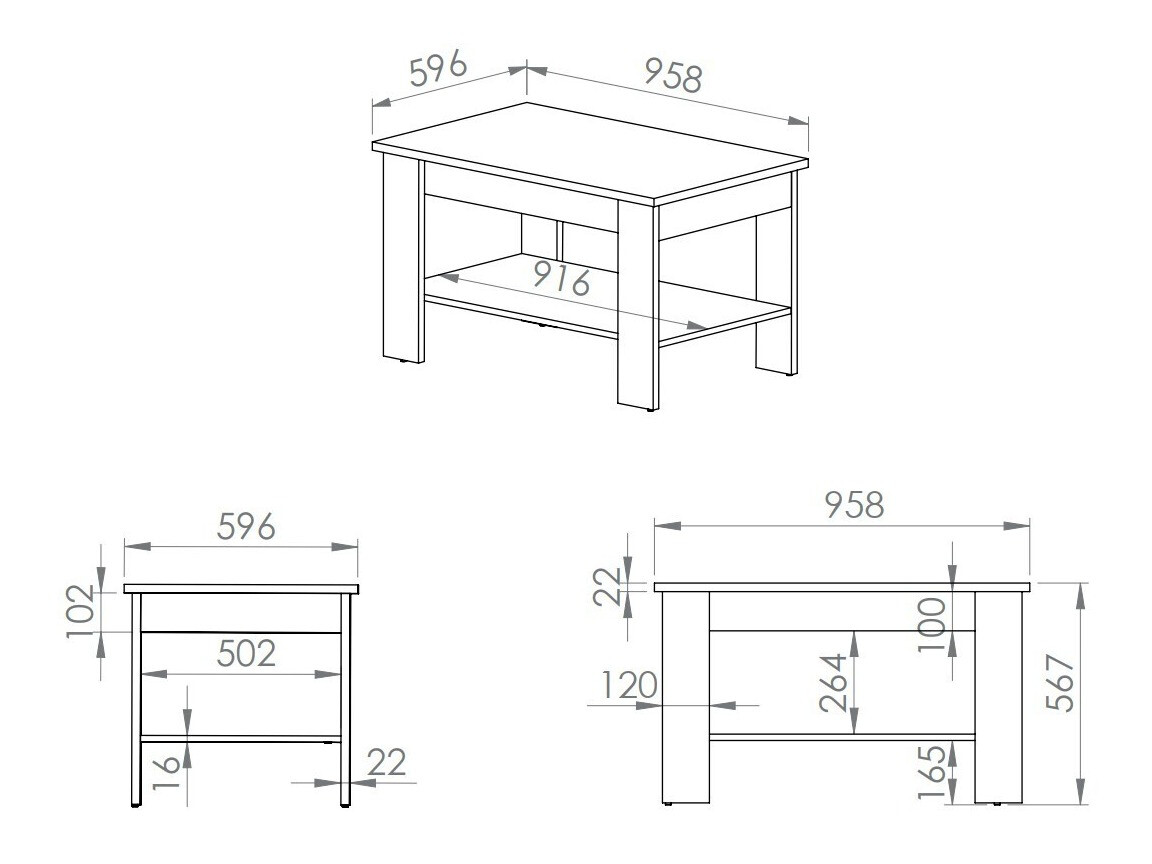 596
958
916

596
102
502
16
22

958
22
100
120
264
567
165