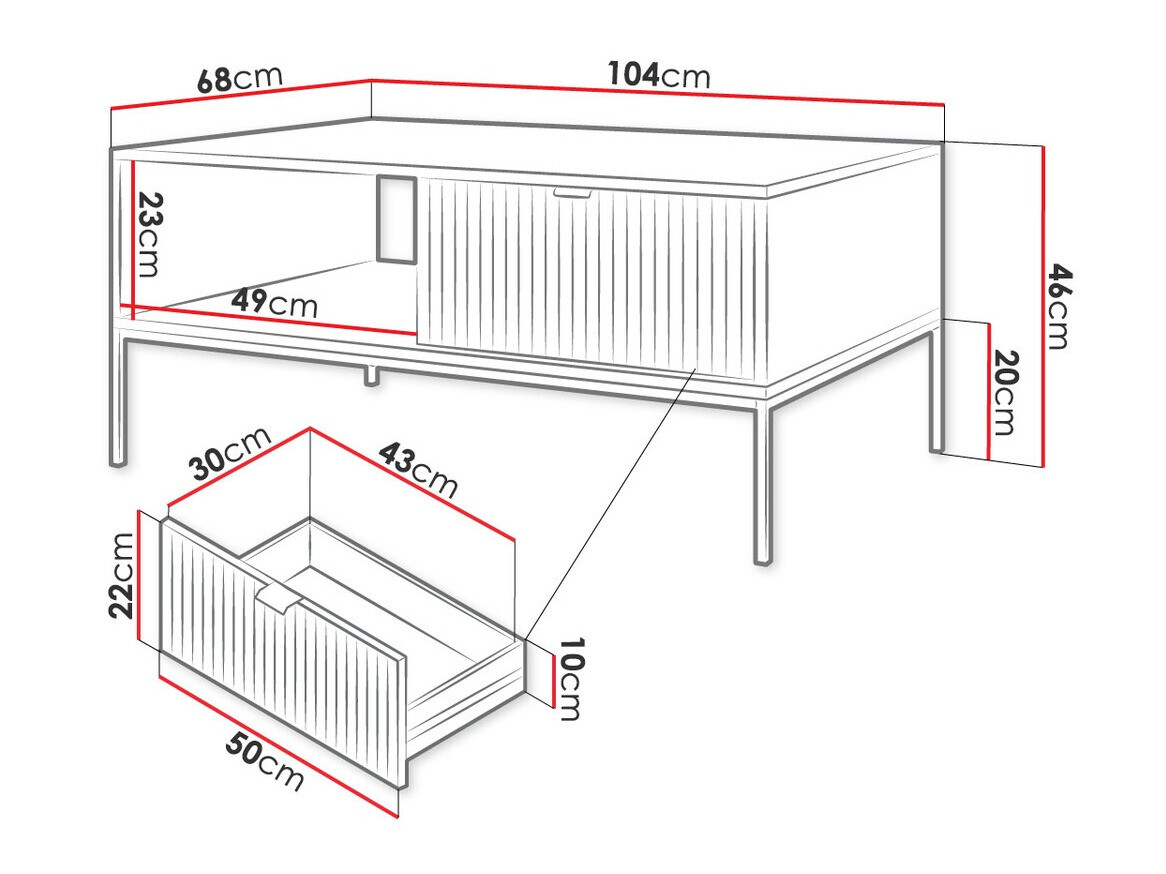 68cm
104cm
23cm
49cm
46cm
20cm
30cm
43cm
22cm
10cm
50cm